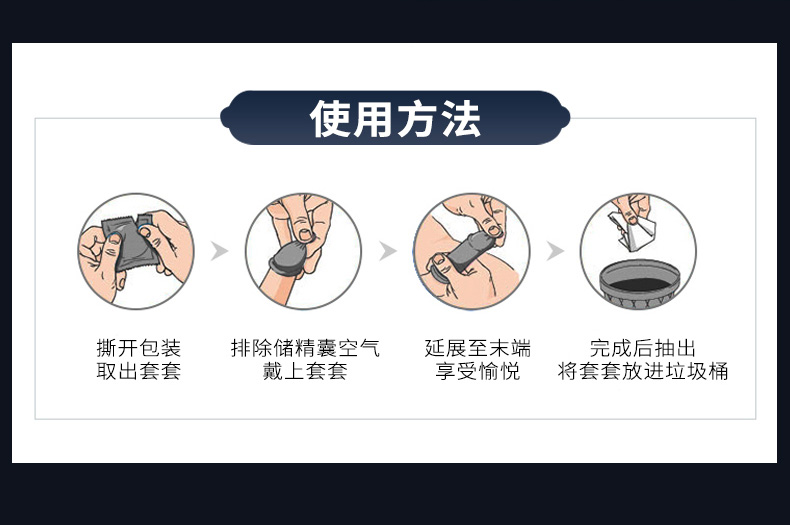 使用方法

撕开包装
取出套套

排除储精囊空气
戴上套套

延展至末端
享受愉悦

完成后抽出
将套套放进垃圾桶