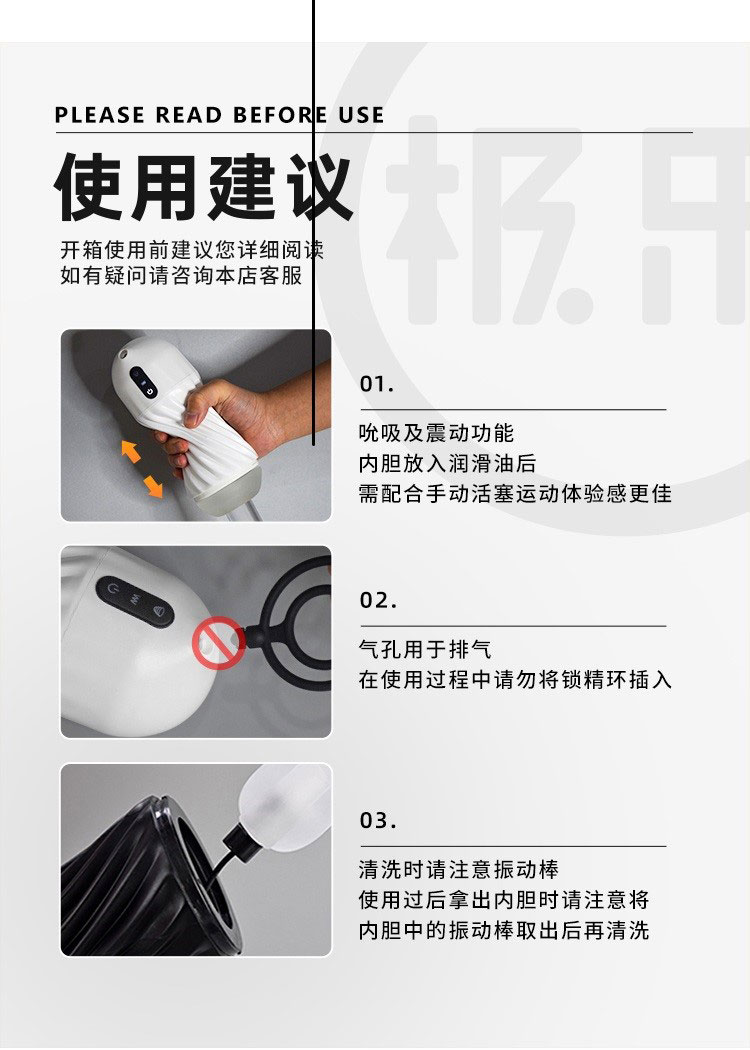 PLEASE READ BEFORE USE

使用建议

开箱使用前建议您详细阅读
如有疑问请咨询本店客服

01.

吮吸及震动功能
内胆放入润滑油后
需配合手动活塞运动体验感更佳

02.

气孔用于排气
在使用过程中请勿将锁精环插入

03.

清洗时请注意振动棒
使用过后拿出内胆时请注意将
内胆中的振动棒取出后再清洗