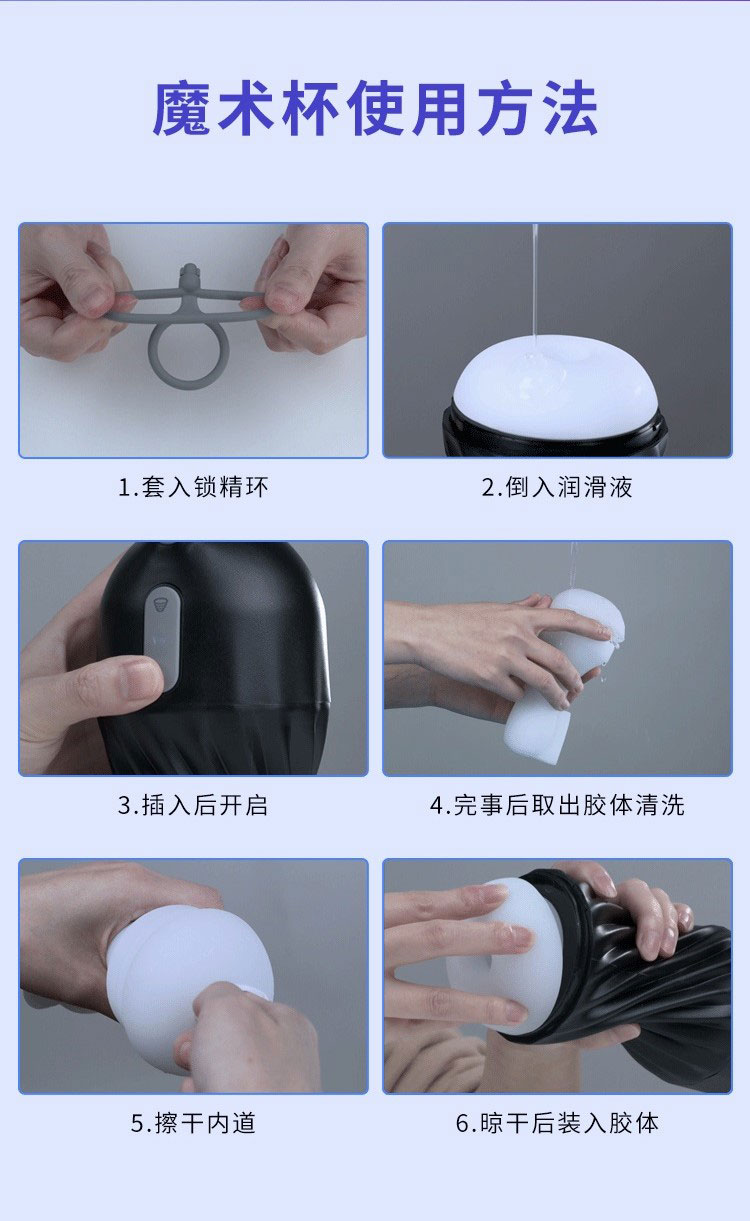 魔术杯使用方法

1.套入锁精环

2.倒入润滑液

3.插入后开启

4.完事后取出胶体清洗

5.擦干内道

6.晾干后装入胶体