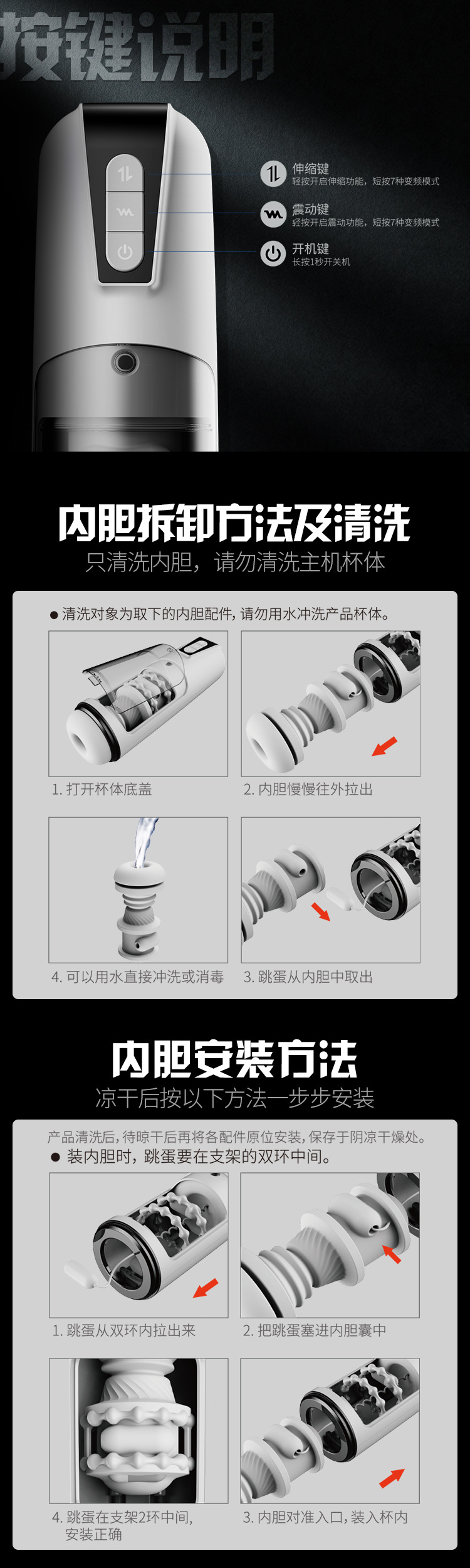 按键说明

伸缩键
轻按开启伸缩功能，短按7种变频模式

震动键
轻按开启震动功能，短按7种变频模式

开机键
长按1秒开关机

内胆拆卸方法及清洗
只清洗内胆，请勿清洗主机杯体

● 清洗对象为取下的内胆配件，请勿用水冲洗产品杯体。

1. 打开杯体底盖

2. 内胆慢慢往外拉出

4. 可以用水直接冲洗或消毒

3. 跳蛋从内胆中取出

内胆安装方法
凉干后按以下方法一步步安装

产品清洗后，待晾干后再将各配件原位安装，保存于阴凉干燥处。
● 装内胆时，跳蛋要在支架的双环中间。

1. 跳蛋从双环内拉出来

2. 把跳蛋塞进内胆囊中

4. 跳蛋在支架2环中间，安装正确

3. 内胆对准入口，装入杯内