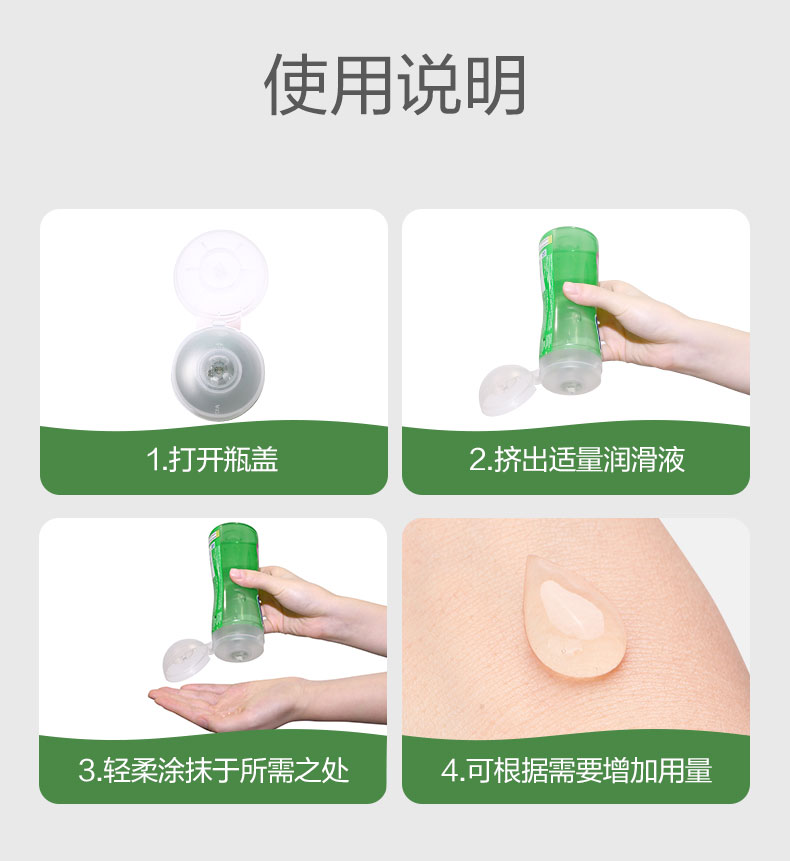 使用说明

1.打开瓶盖

2.挤出适量润滑液

3.轻柔涂抹于所需之处

4.可根据需要增加用量