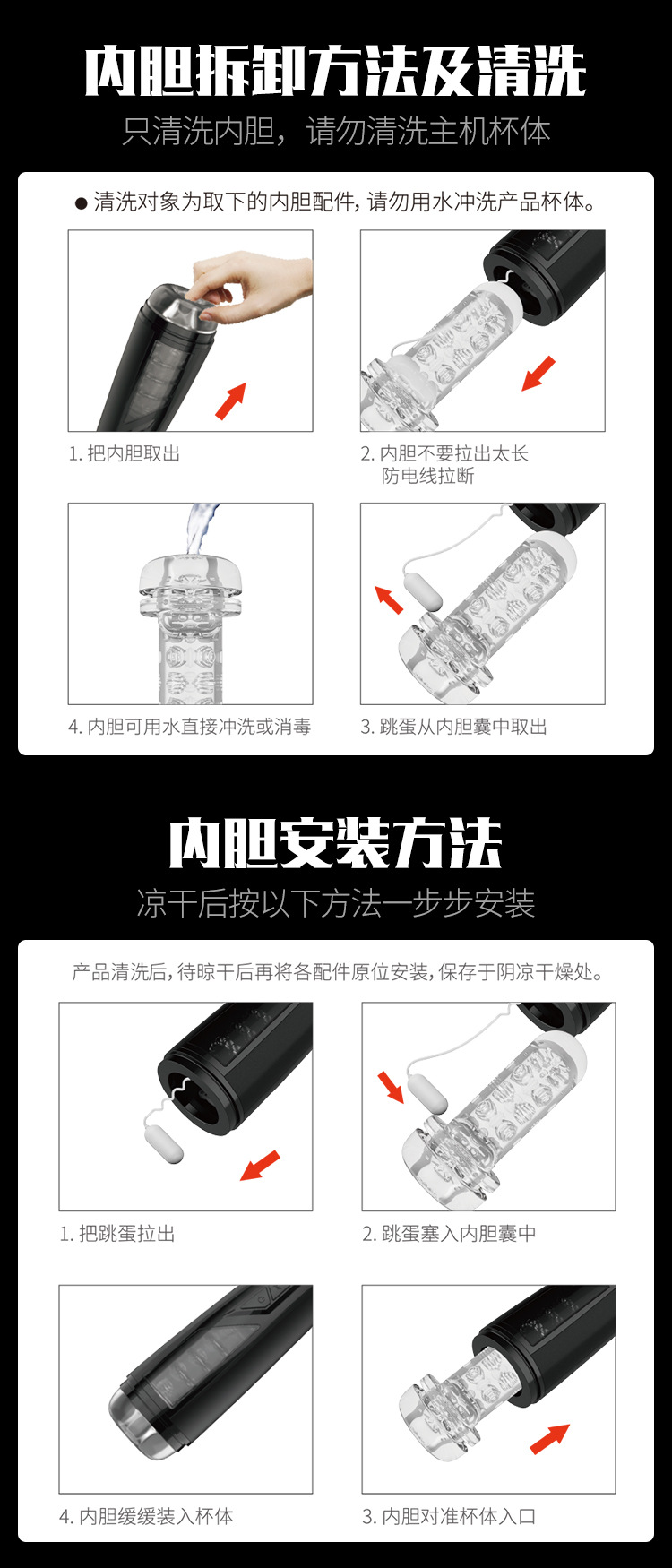 内胆拆卸方法及清洗

只清洗内胆，请勿清洗主机杯体

● 清洗对象为取下的内胆配件，请勿用水冲洗产品杯体。

1. 把内胆取出

2. 内胆不要拉出太长
防电线拉断

4. 内胆可用水直接冲洗或消毒

3. 跳蛋从内胆囊中取出

内胆安装方法

凉干后按以下方法一步步安装

产品清洗后，待晾干后再将各配件原位安装，保存于阴凉干燥处。

1. 把跳蛋拉出

2. 跳蛋塞入内胆囊中

4. 内胆缓缓装入杯体

3. 内胆对准杯体入口