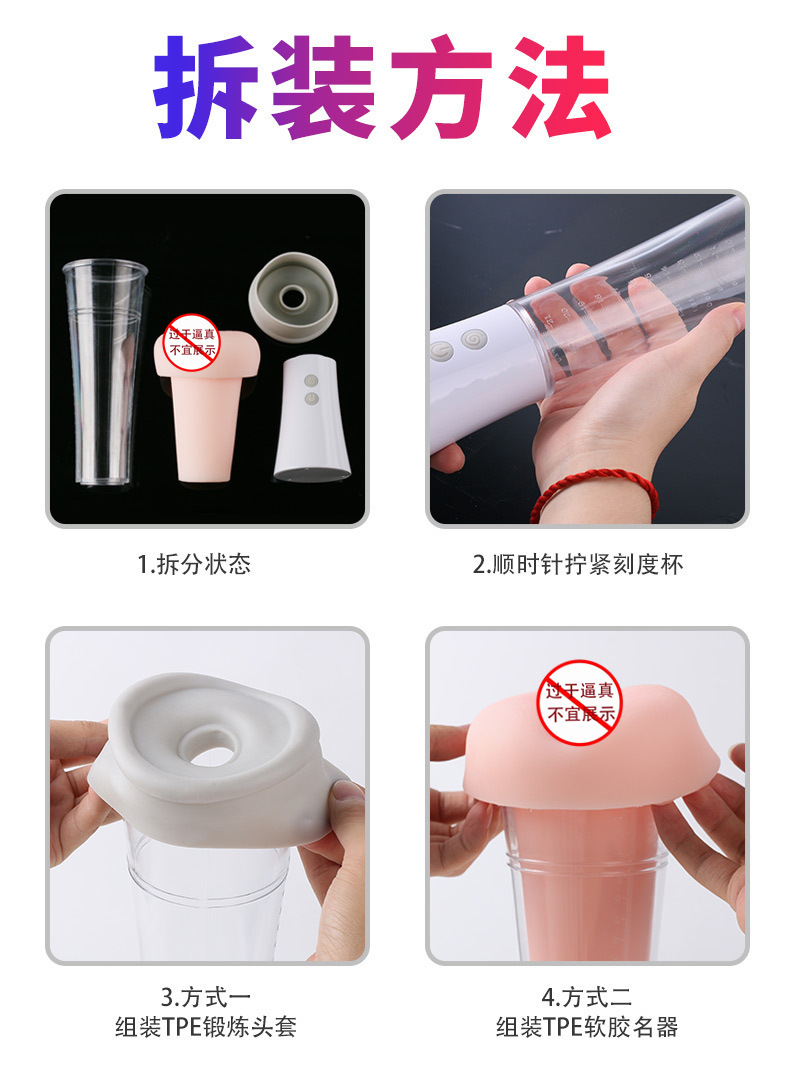 拆装方法

过于逼真
不宜展示

1.拆分状态

2.顺时针拧紧刻度杯

过于逼真
不宜展示

3.方式一
组装TPE锻炼头套

4.方式二
组装TPE软胶名器