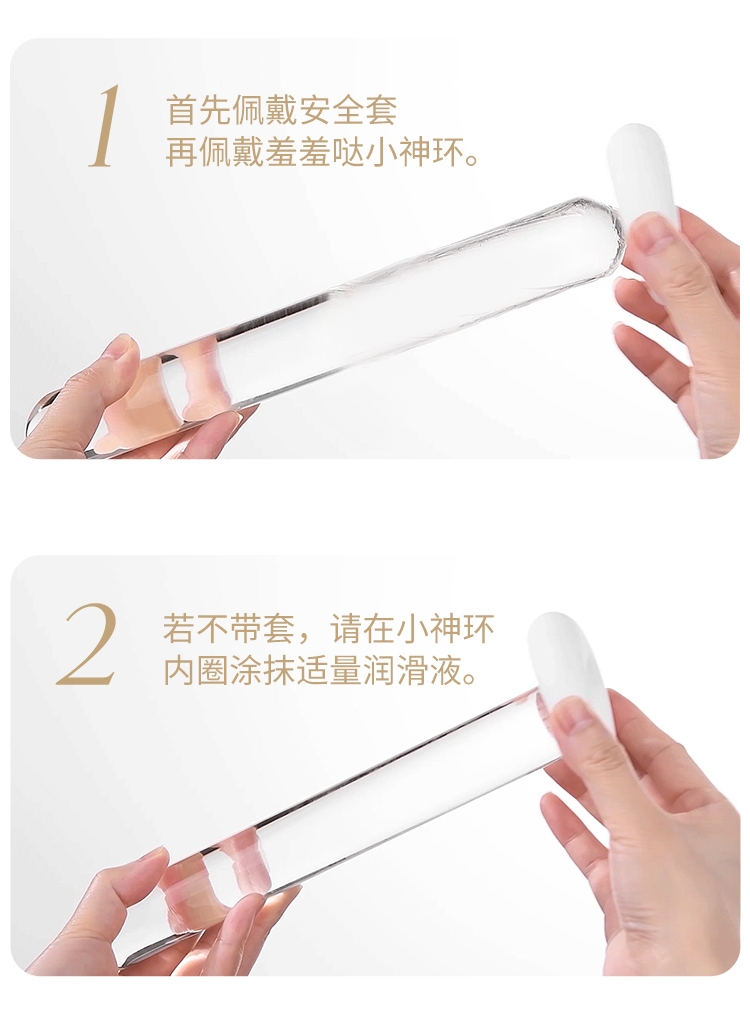 1
首先佩戴安全套
再佩戴羞羞哒小神环。

2
若不带套，请在小神环
内圈涂抹适量润滑液。