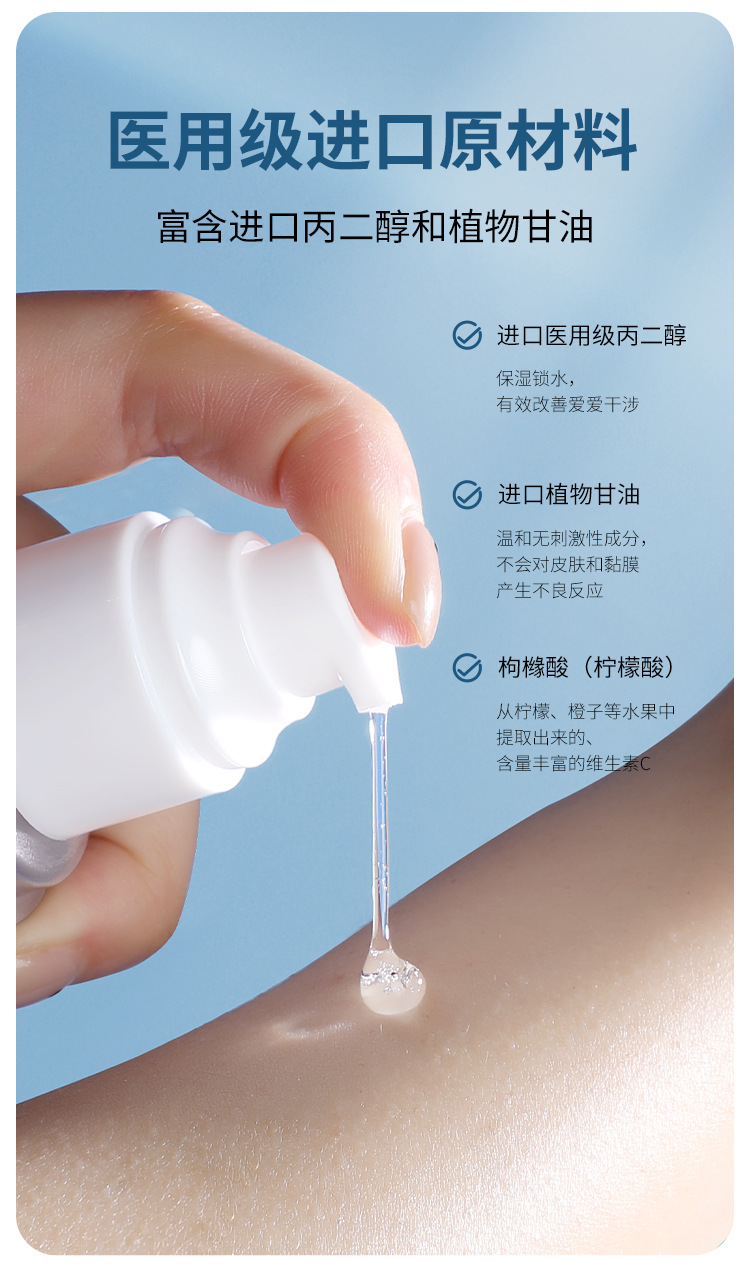 医用级进口原材料

富含进口丙二醇和植物甘油

进口医用级丙二醇

保湿锁水，
有效改善爱爱干涉

进口植物甘油

温和无刺激性成分，
不会对皮肤和黏膜
产生不良反应

枸橼酸（柠檬酸）

从柠檬、橙子等水果中
提取出来的、
含量丰富的维生素C