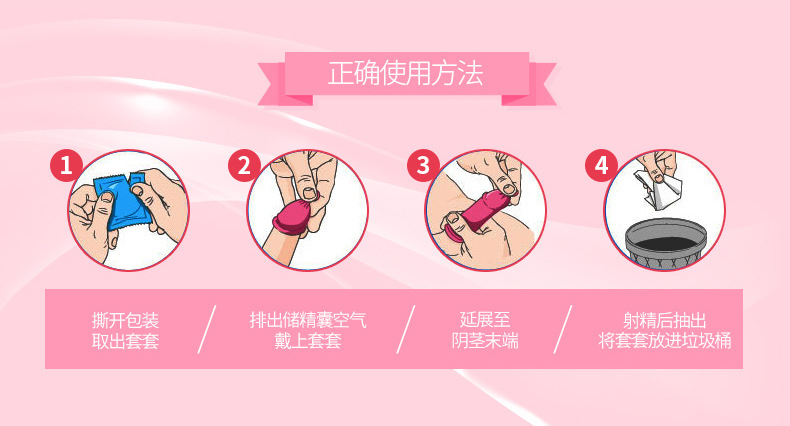 正确使用方法

1

2

3

4

撕开包装
取出套套

排出储精囊空气
戴上套套

延展至
阴茎末端

射精后抽出
将套套放进垃圾桶