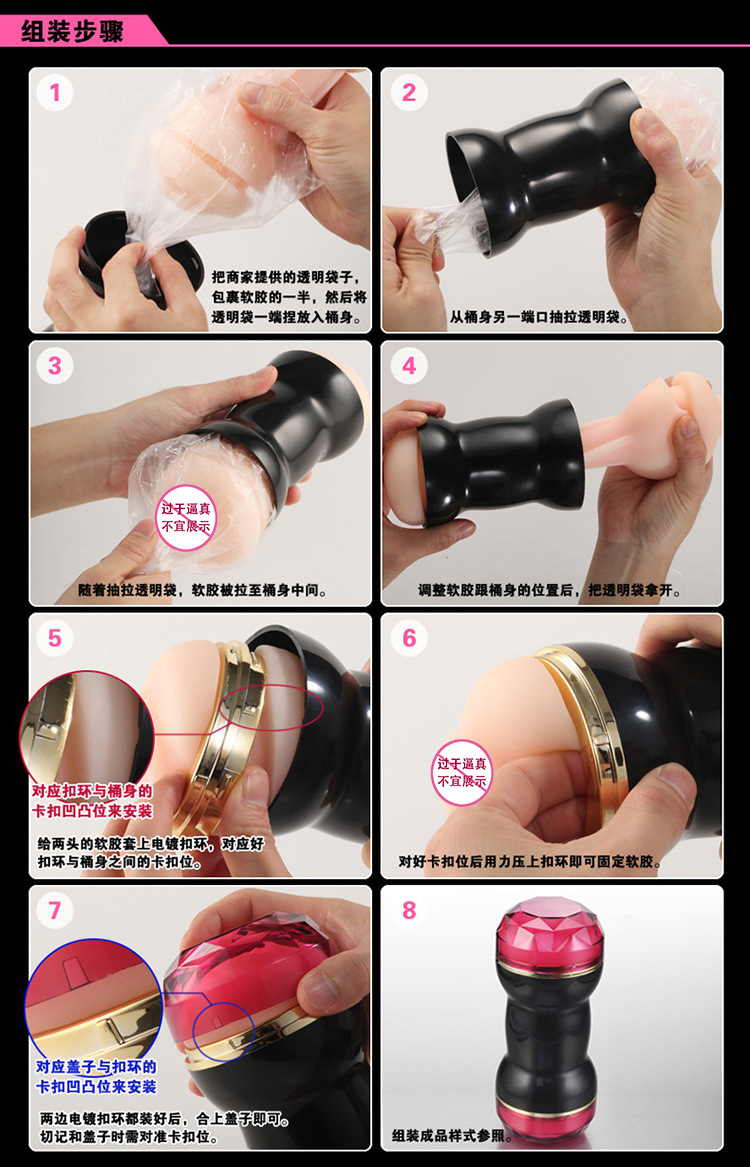 组装步骤

1
把商家提供的透明袋子，包裹软胶的一半，然后将透明袋一端捏放入桶身。

2
从桶身另一端口抽拉透明袋。

3
过于逼真 不宜展示
随着抽拉透明袋，软胶被拉至桶身中间。

4
调整软胶跟桶身的位置后，把透明袋拿开。

5
对应扣环与桶身的卡扣凹凸位来安装
给两头的软胶套上电镀扣环，对应好扣环与桶身之间的卡扣位。

6
过于逼真 不宜展示
对好卡扣位后用力压上扣环即可固定软胶。

7
对应盖子与扣环的卡扣凹凸位来安装
两边电镀扣环都装好后，合上盖子即可。切记和盖子时需对准卡扣位。

8
组装成品样式参照。