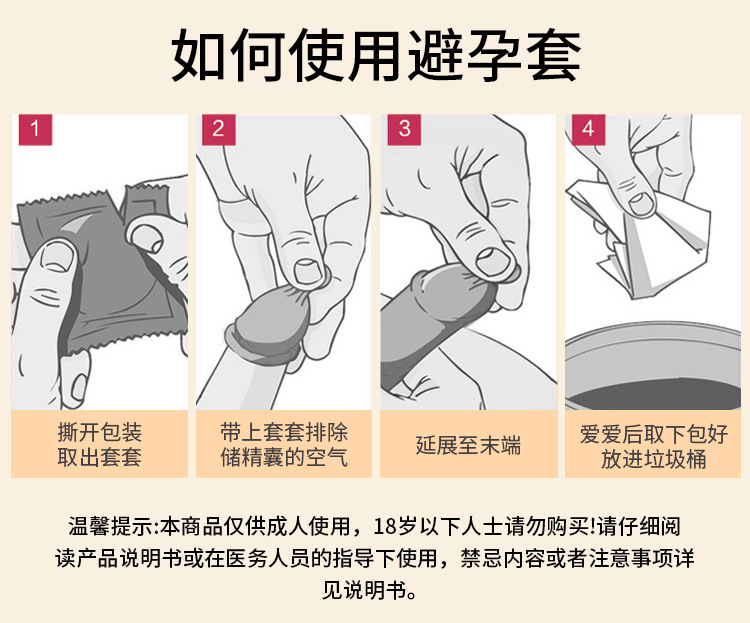 如何使用避孕套

1
撕开包装
取出套套

2
带上套套排除
储精囊的空气

3
延展至末端

4
爱爱后取下包好
放进垃圾桶

温馨提示:本商品仅供成人使用，18岁以下人士请勿购买!请仔细阅读产品说明书或在医务人员的指导下使用，禁忌内容或者注意事项详见说明书。