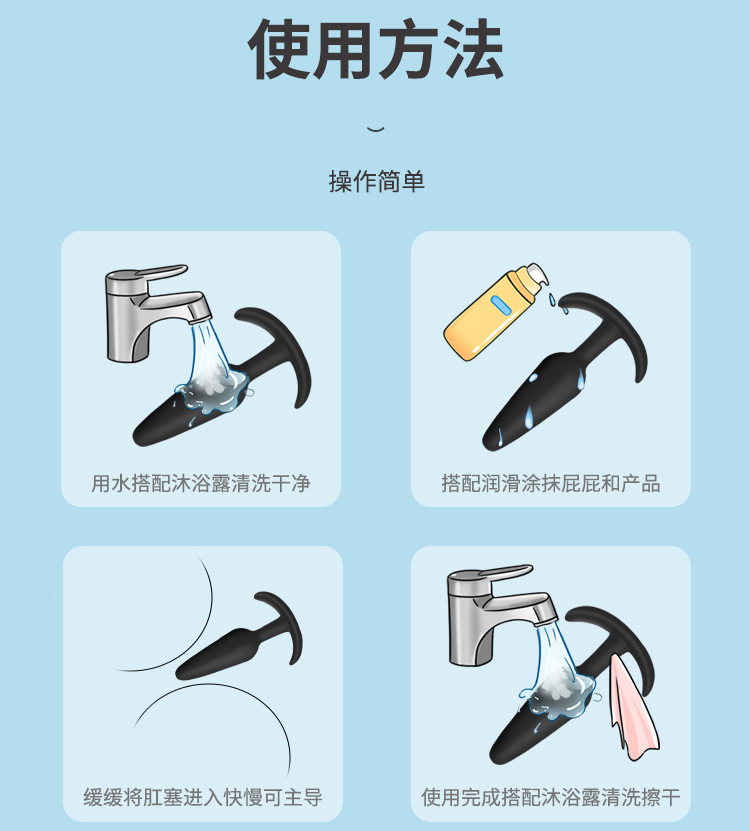 使用方法

操作简单

用水搭配沐浴露清洗干净

搭配润滑涂抹屁屁和产品

缓缓将肛塞进入快慢可主导

使用完成搭配沐浴露清洗擦干