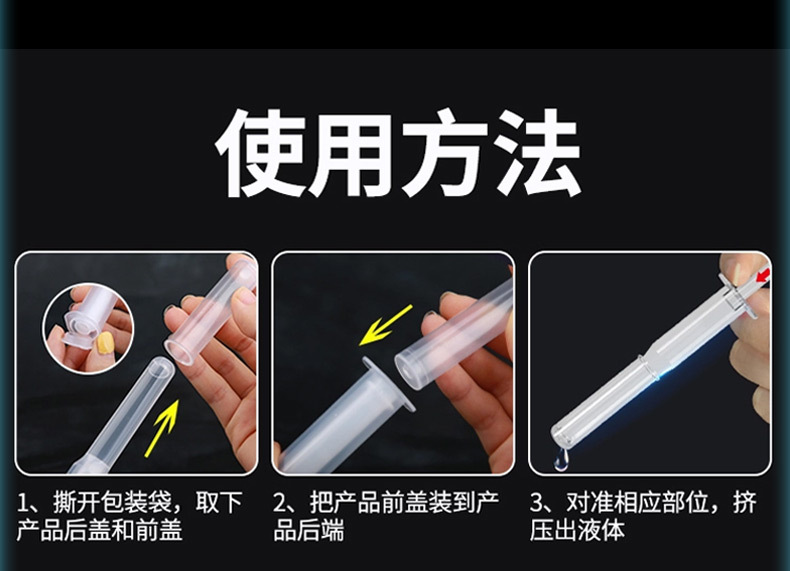 使用方法

1、撕开包装袋，取下产品后盖和前盖

2、把产品前盖装到产品后端

3、对准相应部位，挤压出液体