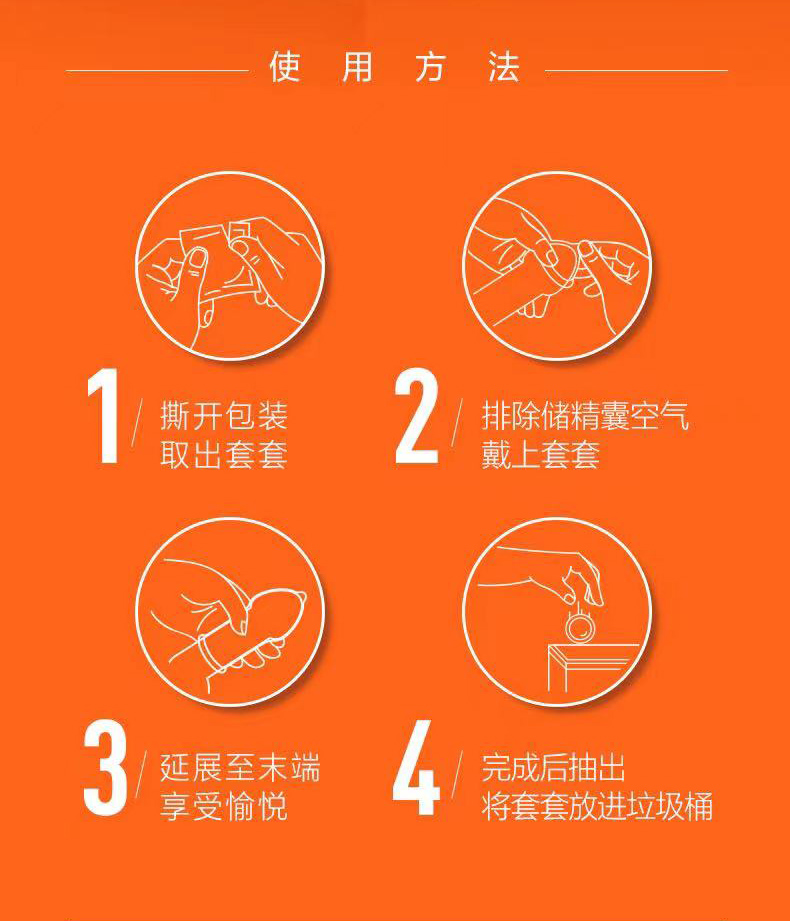 使用方法

1 / 撕开包装
取出套套

2 / 排除储精囊空气
戴上套套

3 / 延展至末端
享受愉悦

4 / 完成后抽出
将套套放进垃圾桶