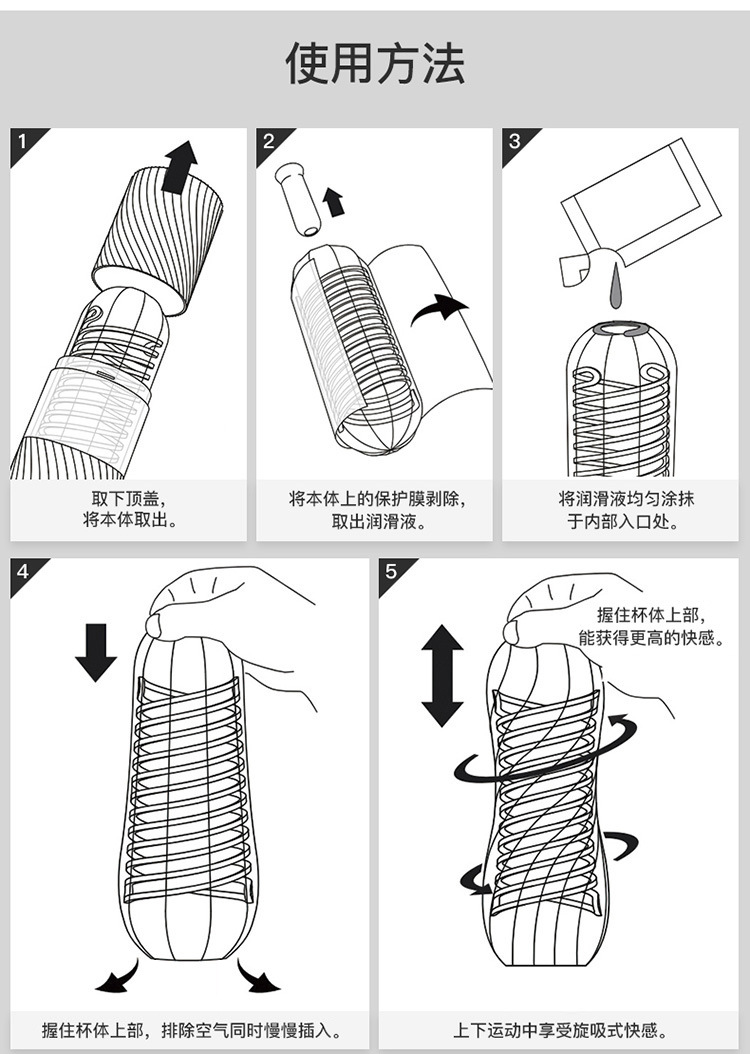 使用方法

1

取下顶盖，
将本体取出。

2

将本体上的保护膜剥除，
取出润滑液。

3

将润滑液均匀涂抹
于内部入口处。

4

握住杯体上部，排除空气同时慢慢插入。

5

握住杯体上部，
能获得更高的快感。

上下运动中享受旋吸式快感。