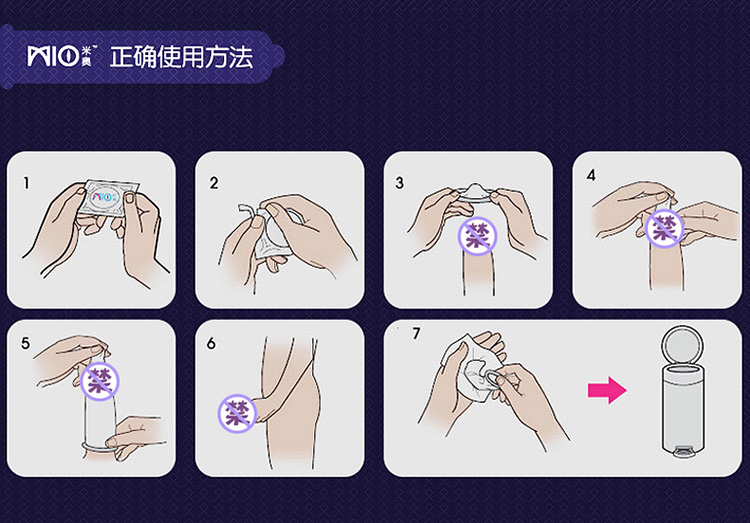 MIO 米奥 正确使用方法

1

2

3

禁

4

禁

5

禁

6

禁

7