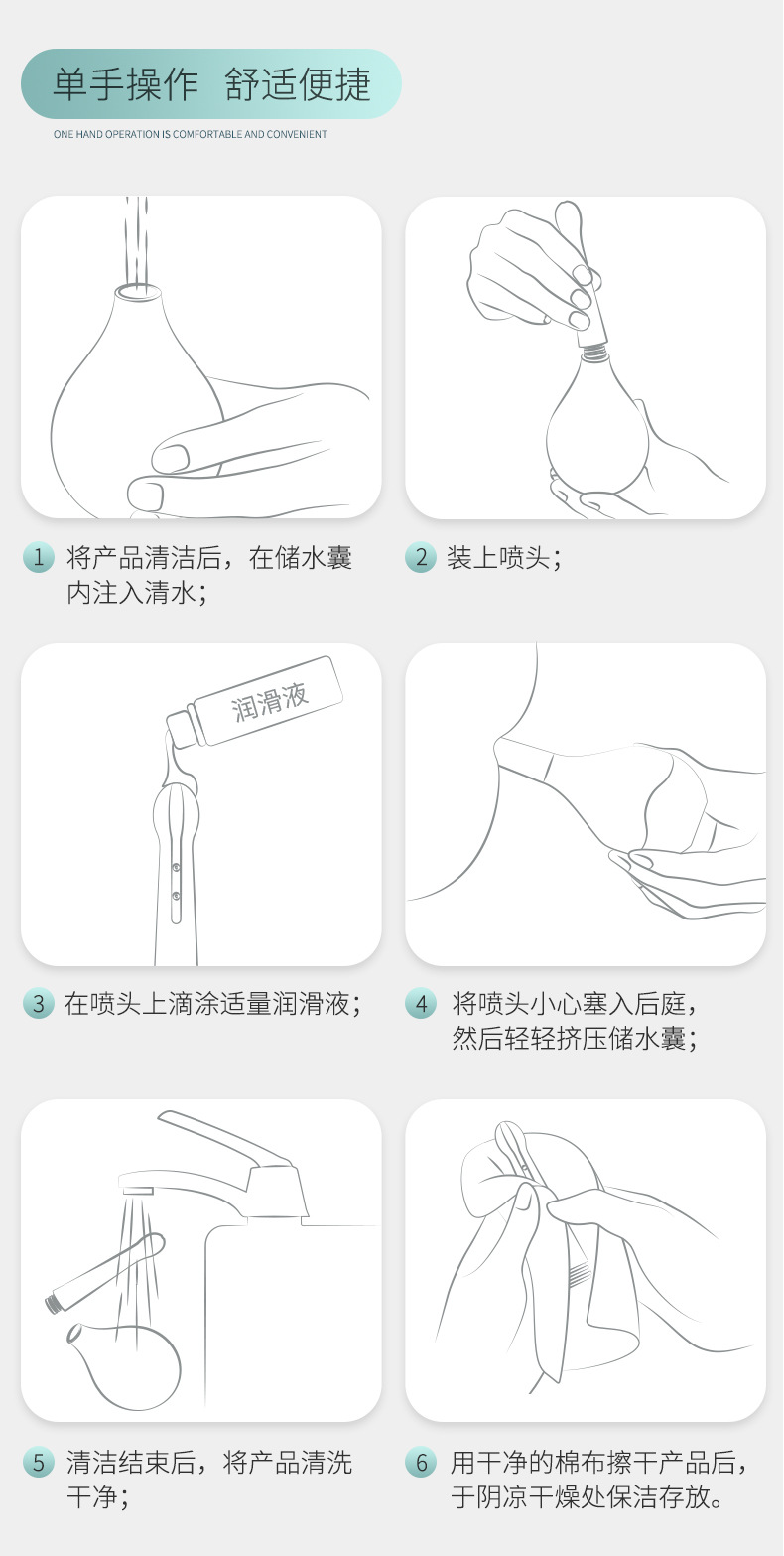 单手操作 舒适便捷

ONE HAND OPERATION IS COMFORTABLE AND CONVENIENT

1 将产品清洁后，在储水囊内注入清水；

2 装上喷头；

润滑液

3 在喷头上滴涂适量润滑液；

4 将喷头小心塞入后庭，然后轻轻挤压储水囊；

5 清洁结束后，将产品清洗干净；

6 用干净的棉布擦干产品后，于阴凉干燥处保洁存放。