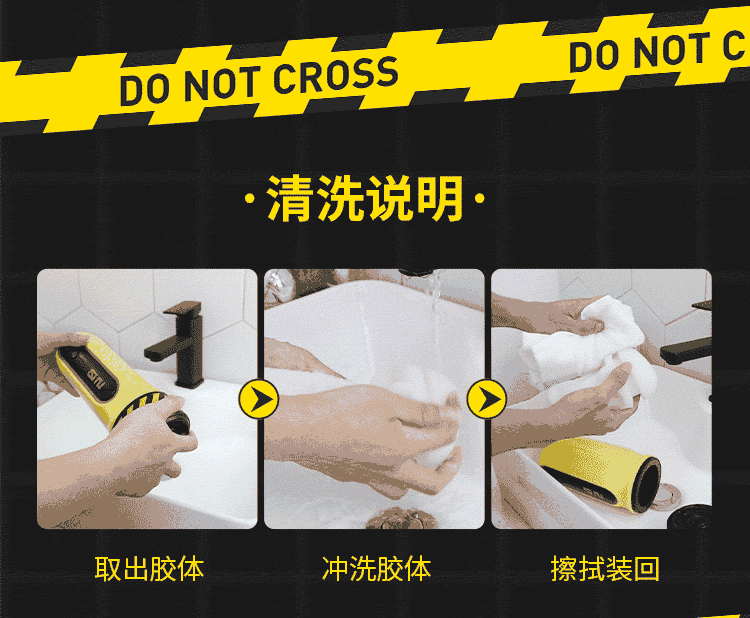 DO NOT CROSS

DO NOT C

·清洗说明·

取出胶体

冲洗胶体

擦拭装回