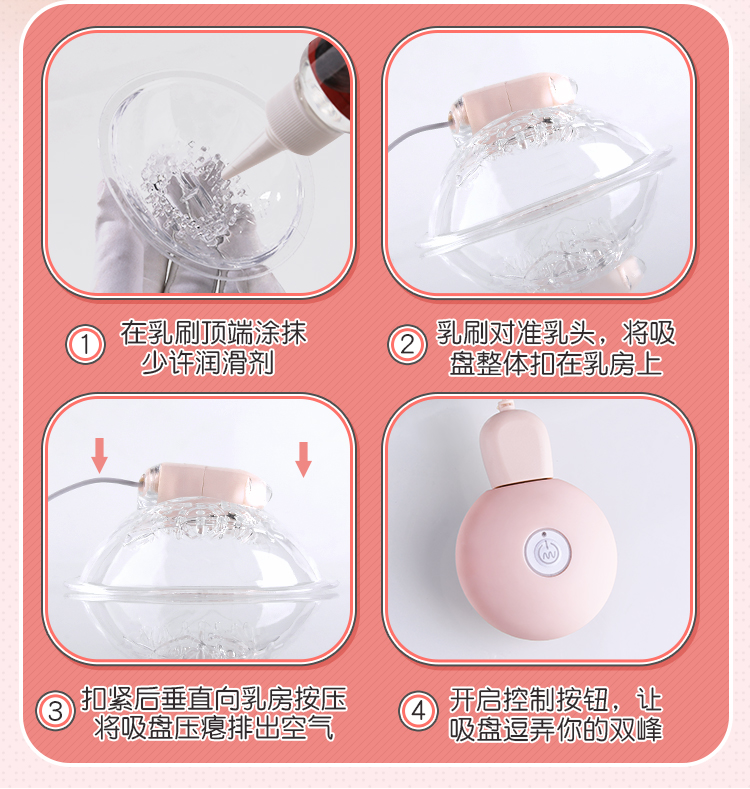 1 在乳刷顶端涂抹少许润滑剂

2 乳刷对准乳头，将吸盘整体扣在乳房上

3 扣紧后垂直向乳房按压将吸盘压瘪排出空气

4 开启控制按钮，让吸盘逗弄你的双峰