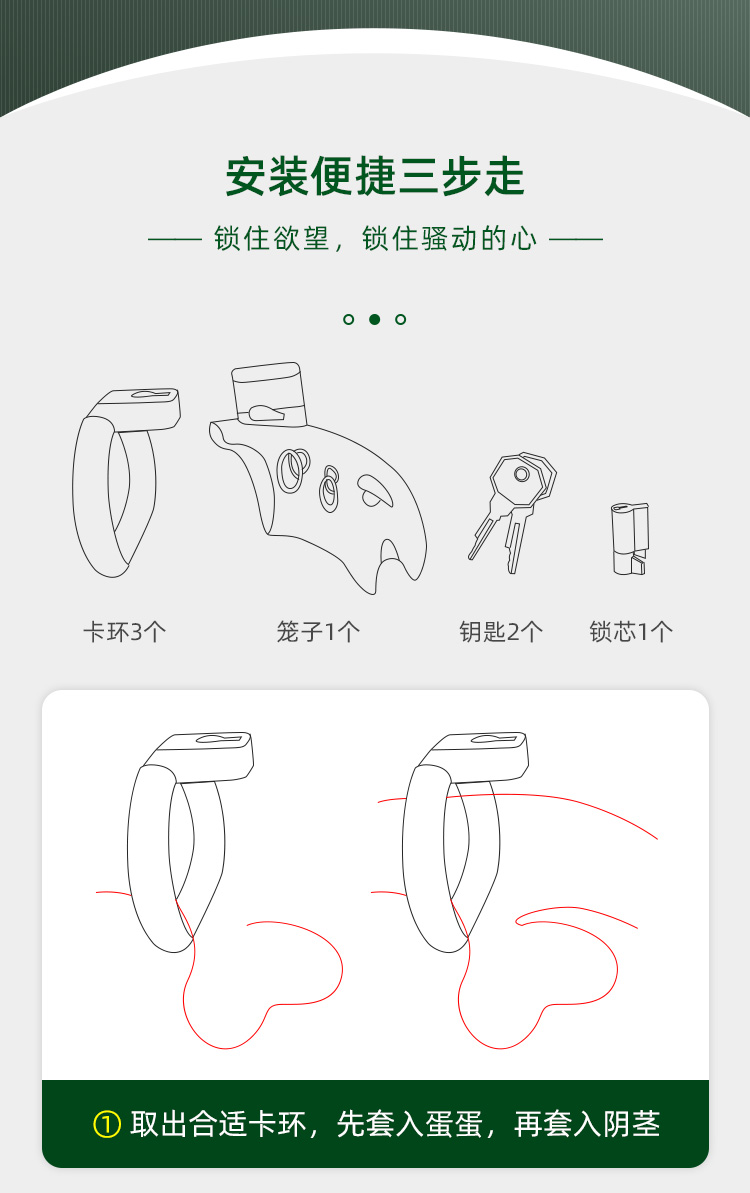 安装便捷三步走

—— 锁住欲望，锁住骚动的心 ——

卡环3个

笼子1个

钥匙2个

锁芯1个

① 取出合适卡环，先套入蛋蛋，再套入阴茎