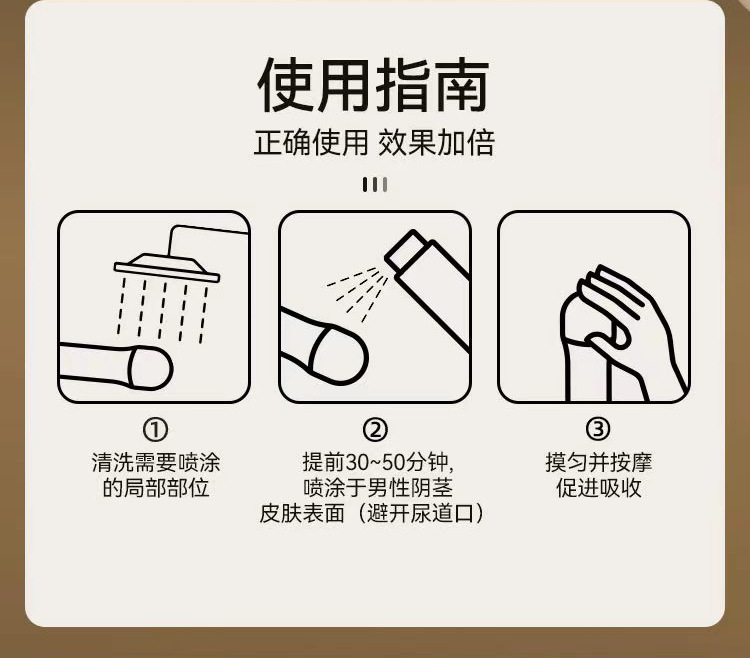 使用指南

正确使用 效果加倍

①
清洗需要喷涂的局部部位

②
提前30~50分钟,喷涂于男性阴茎皮肤表面（避开尿道口）

③
摸匀并按摩促进吸收