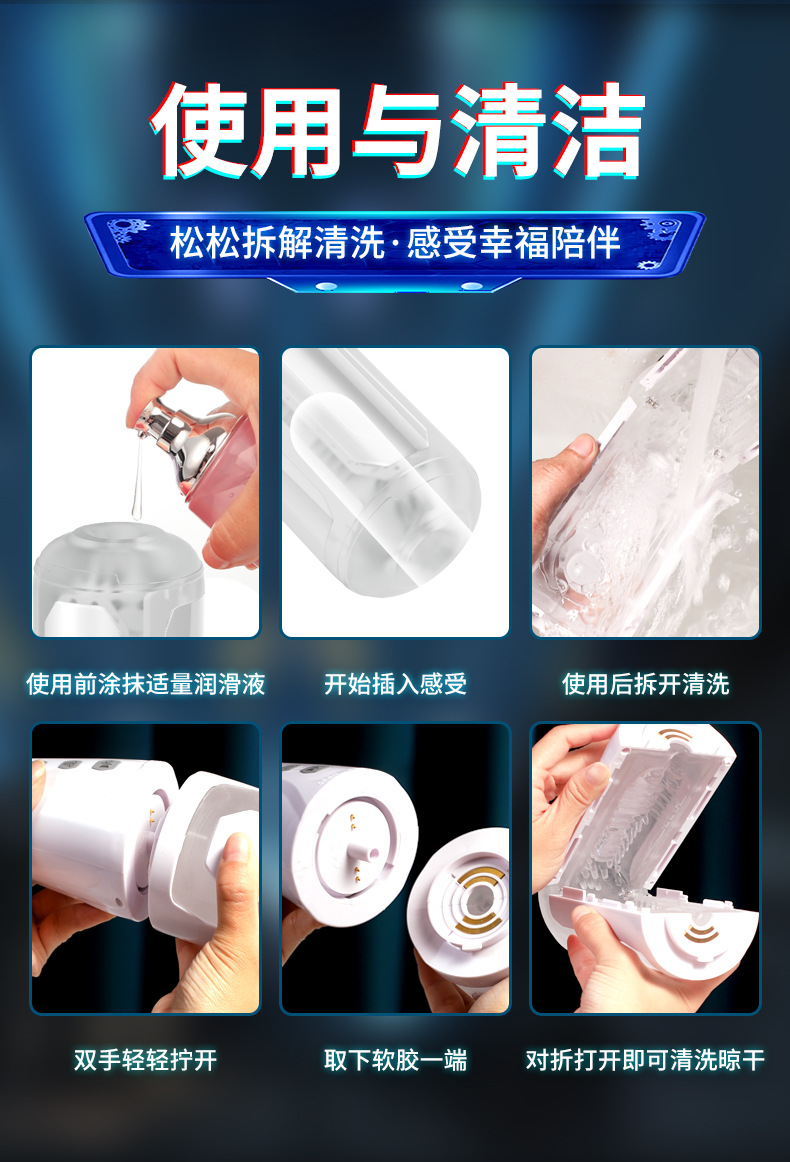 使用与清洁

松松拆解清洗·感受幸福陪伴

使用前涂抹适量润滑液

开始插入感受

使用后拆开清洗

双手轻轻拧开

取下软胶一端

对折打开即可清洗晾干