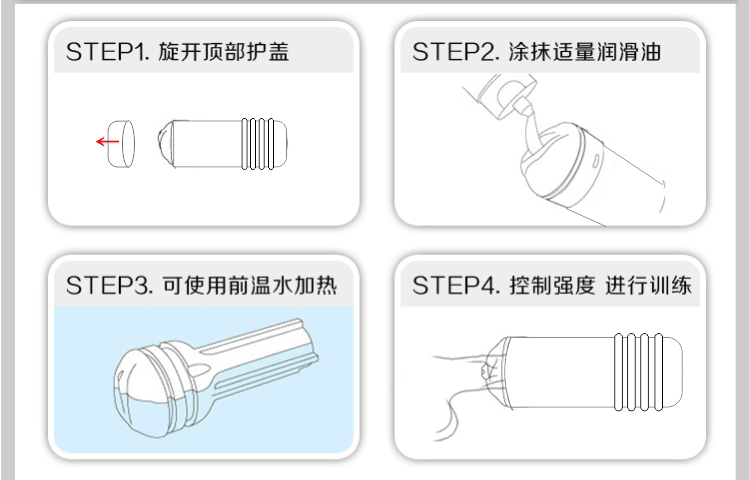 STEP1. 旋开顶部护盖

STEP2. 涂抹适量润滑油

STEP3. 可使用前温水加热

STEP4. 控制强度 进行训练