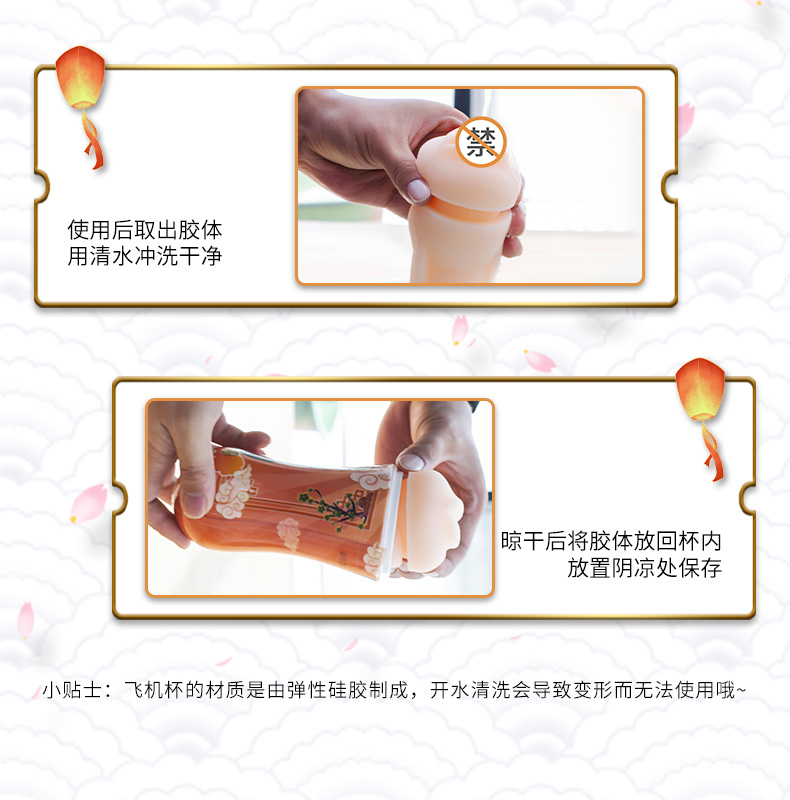 禁

使用后取出胶体
用清水冲洗干净

晾干后将胶体放回杯内
放置阴凉处保存

小贴士：飞机杯的材质是由弹性硅胶制成，开水清洗会导致变形而无法使用哦~