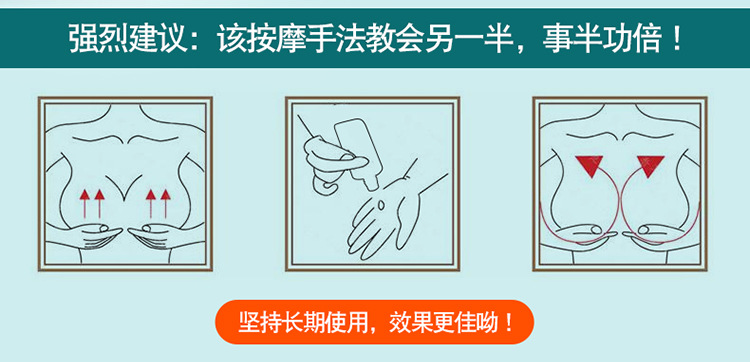 强烈建议：该按摩手法教会另一半，事半功倍！

坚持长期使用，效果更佳呦！