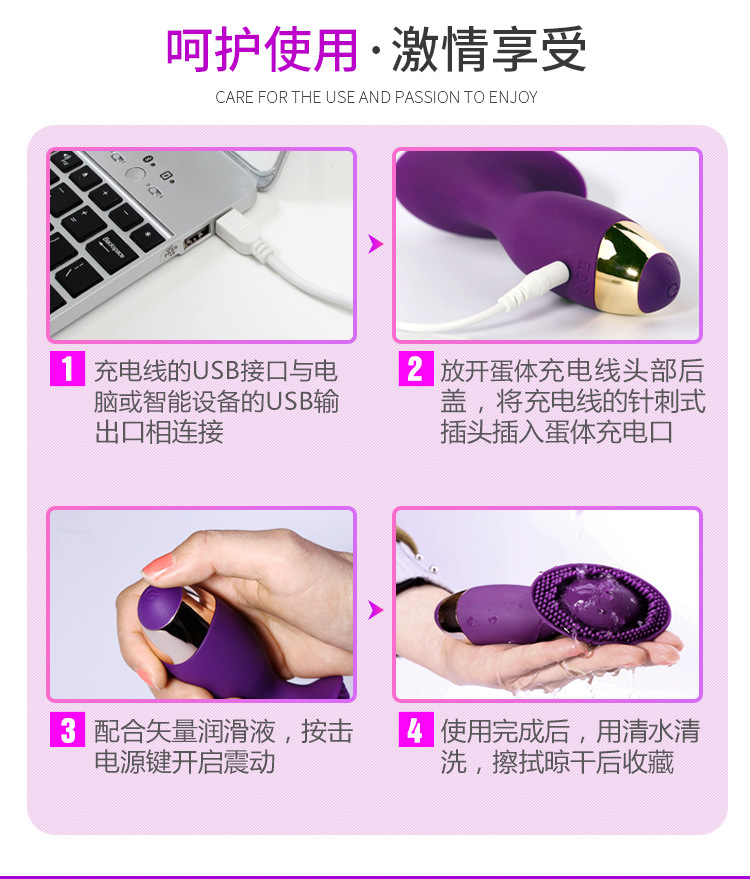 呵护使用·激情享受

CARE FOR THE USE AND PASSION TO ENJOY

Backspace

1 充电线的USB接口与电脑或智能设备的USB输出口相连接

2 放开蛋体充电线头部后盖，将充电线的针刺式插头插入蛋体充电口

3 配合矢量润滑液，按击电源键开启震动

4 使用完成后，用清水清洗，擦拭晾干后收藏