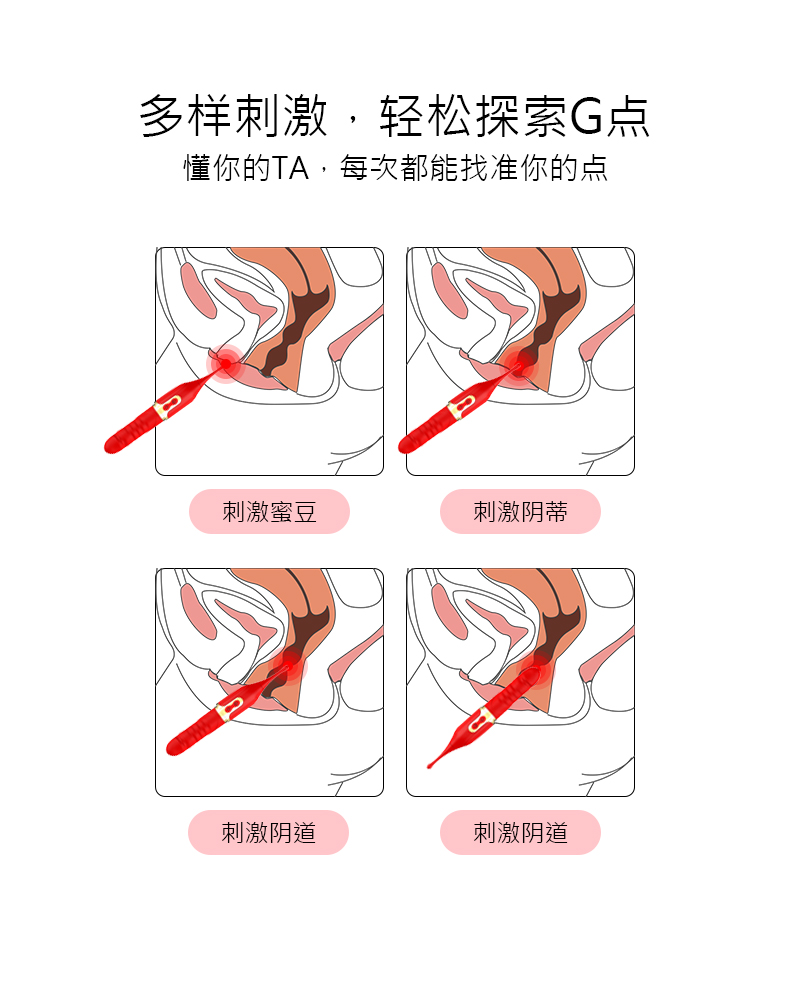 多样刺激，轻松探索G点
懂你的TA，每次都能找准你的点

刺激蜜豆

刺激阴蒂

刺激阴道

刺激阴道