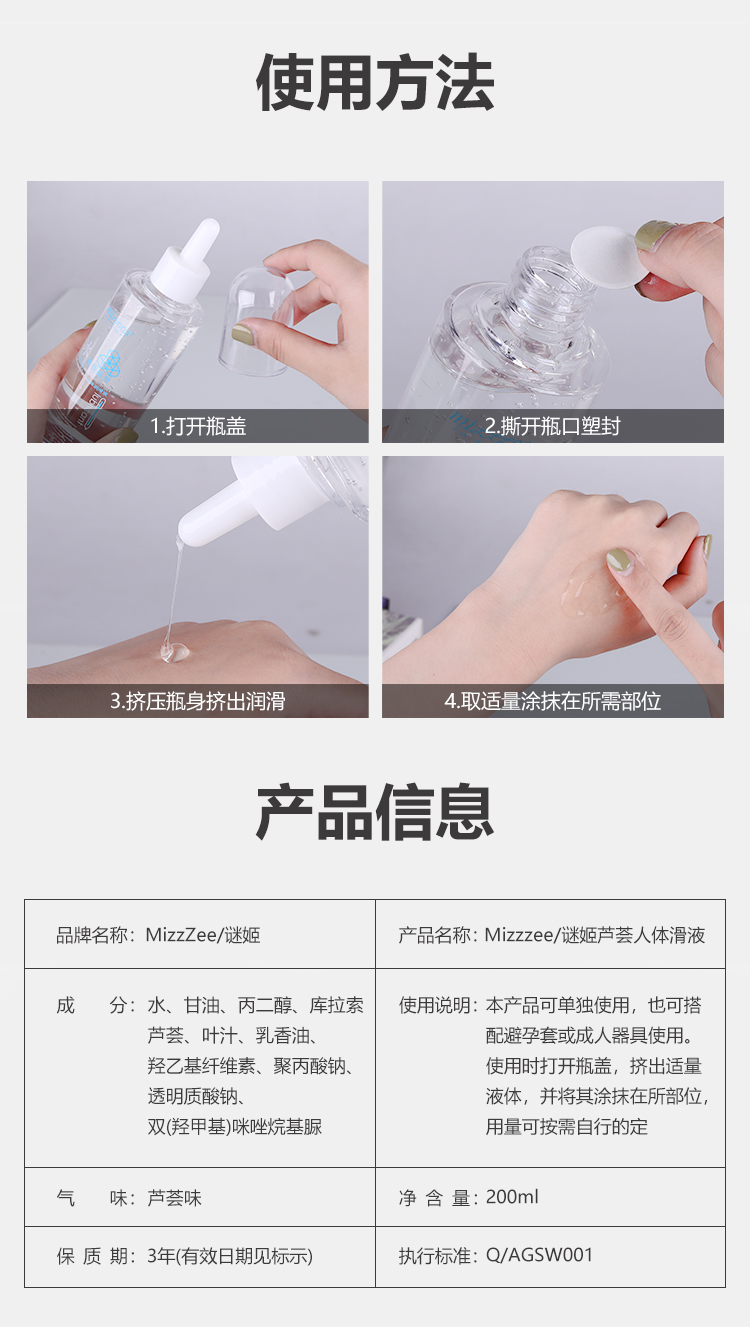 使用方法

1.打开瓶盖

2.撕开瓶口塑封

3.挤压瓶身挤出润滑

4.取适量涂抹在所需部位

产品信息

| 品牌名称：MizzZee/谜姬 | 产品名称：Mizzzee/谜姬芦荟人体滑液 |
|---|---|
| 成　　分：水、甘油、丙二醇、库拉索芦荟、叶汁、乳香油、羟乙基纤维素、聚丙酸钠、透明质酸钠、双(羟甲基)咪唑烷基脲 | 使用说明：本产品可单独使用，也可搭配避孕套或成人器具使用。使用时打开瓶盖，挤出适量液体，并将其涂抹在所部位，用量可按需自行的定 |
| 气　　味：芦荟味 | 净 含 量：200ml |
| 保 质 期：3年(有效日期见标示) | 执行标准：Q/AGSW001 |