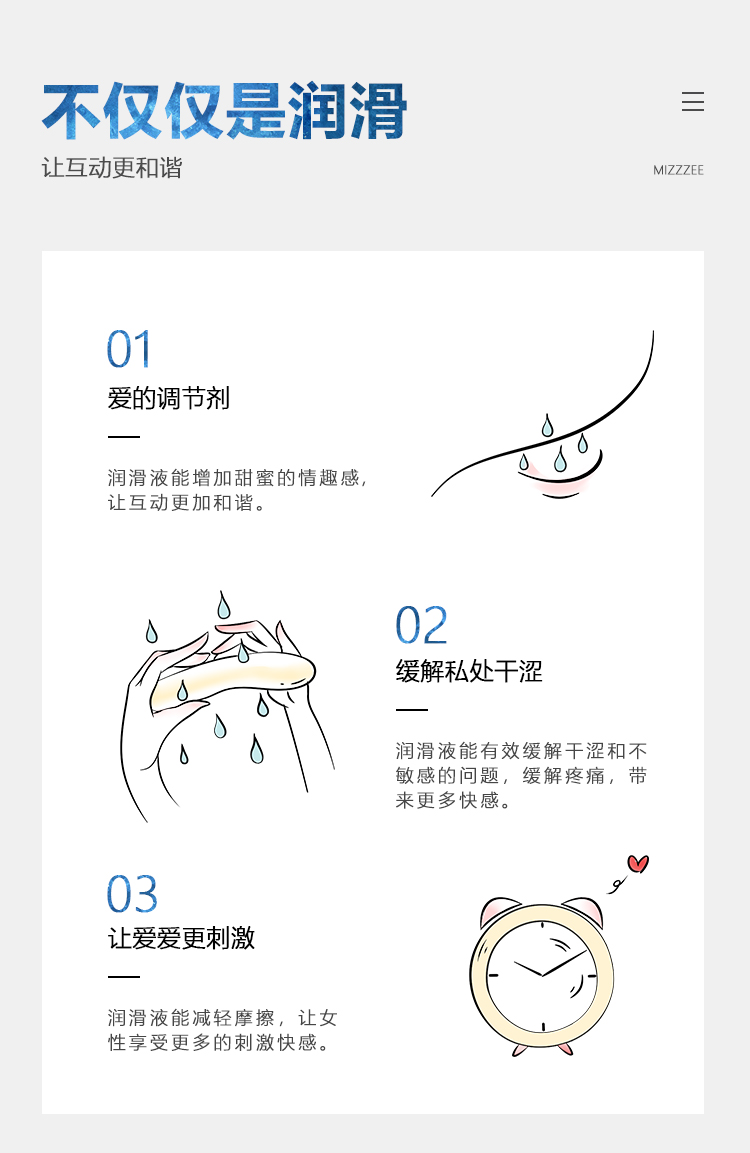 不仅仅是润滑

让互动更和谐

MIZZZEE

01

爱的调节剂

润滑液能增加甜蜜的情趣感，让互动更加和谐。

02

缓解私处干涩

润滑液能有效缓解干涩和不敏感的问题，缓解疼痛，带来更多快感。

03

让爱爱更刺激

润滑液能减轻摩擦，让女性享受更多的刺激快感。