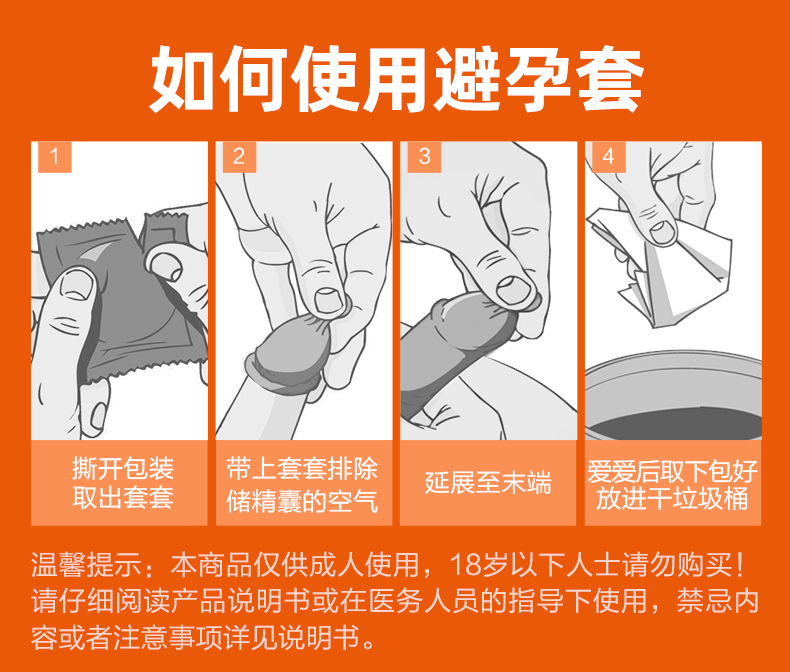 如何使用避孕套

1
撕开包装
取出套套

2
带上套套排除
储精囊的空气

3
延展至末端

4
爱爱后取下包好
放进干垃圾桶

温馨提示：本商品仅供成人使用，18岁以下人士请勿购买！请仔细阅读产品说明书或在医务人员的指导下使用，禁忌内容或者注意事项详见说明书。