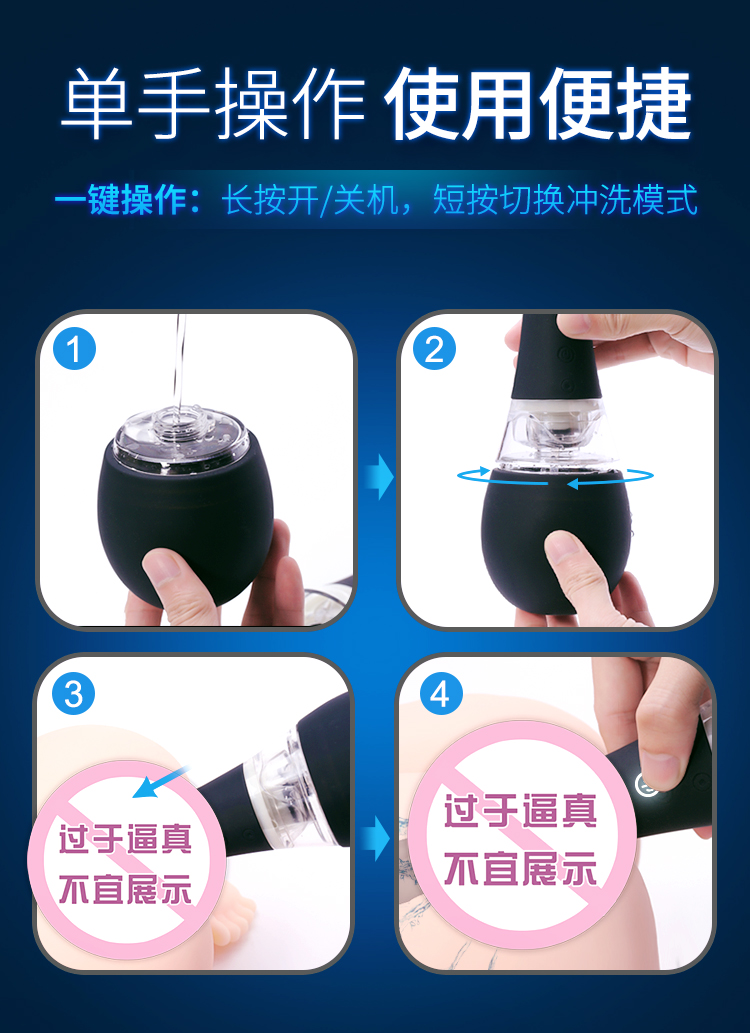 单手操作 使用便捷

一键操作：长按开/关机，短按切换冲洗模式

1

2

3

过于逼真
不宜展示

4

过于逼真
不宜展示