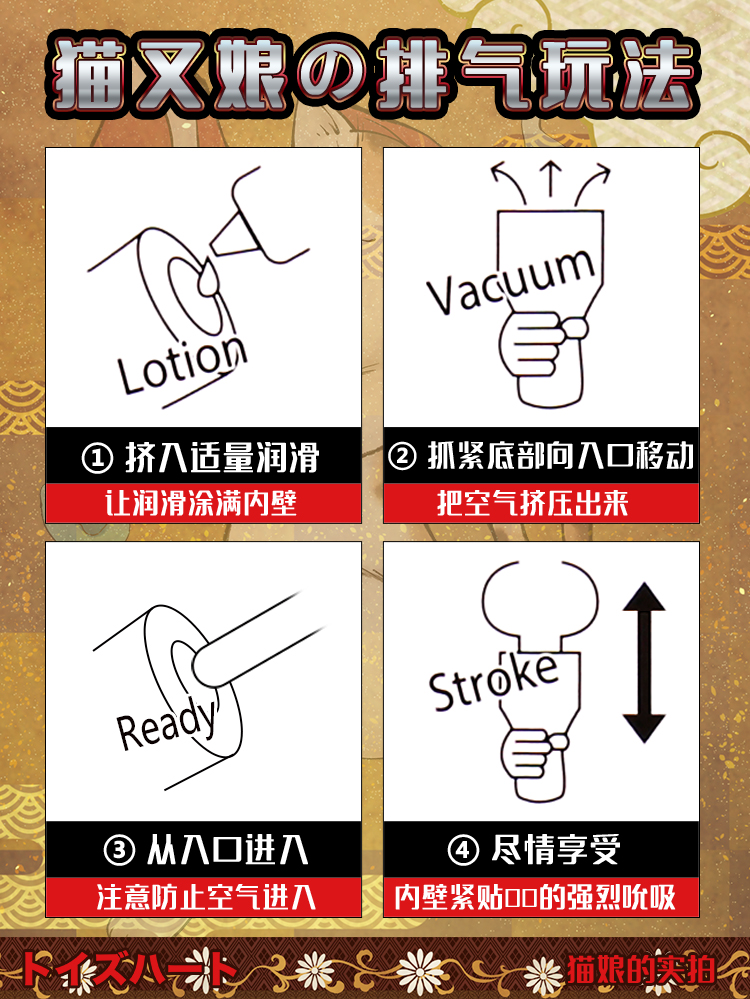 猫又娘の排气玩法

Lotion

① 挤入适量润滑

让润滑涂满内壁

Vacuum

② 抓紧底部向入口移动

把空气挤压出来

Ready

③ 从入口进入

注意防止空气进入

Stroke

④ 尽情享受

内壁紧贴□□的强烈吮吸

トイズハート

猫娘的实拍