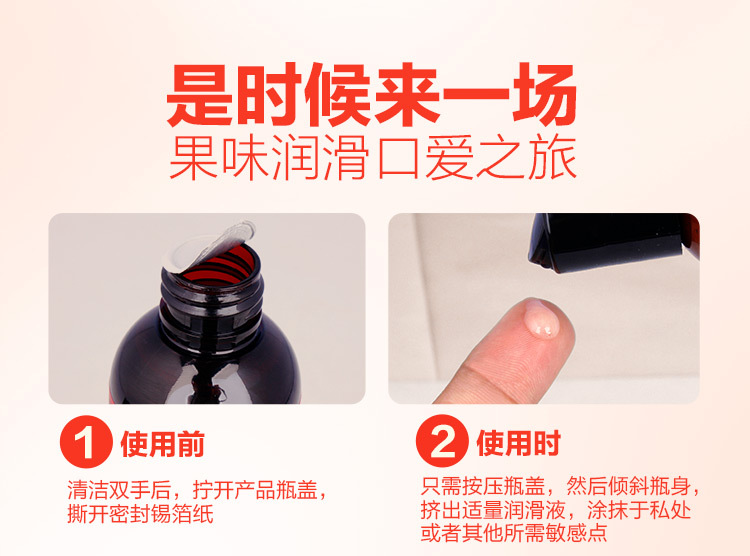 是时候来一场
果味润滑口爱之旅

1 使用前

清洁双手后，拧开产品瓶盖，撕开密封锡箔纸

2 使用时

只需按压瓶盖，然后倾斜瓶身，挤出适量润滑液，涂抹于私处或者其他所需敏感点