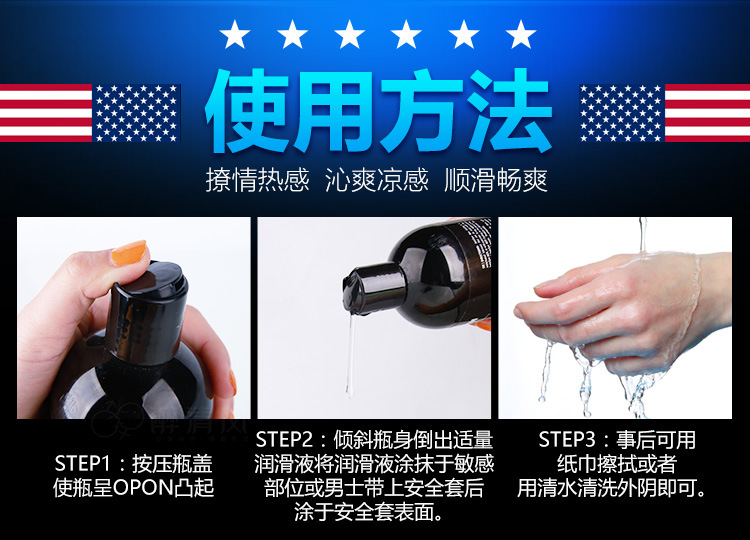 使用方法

撩情热感 沁爽凉感 顺滑畅爽

STEP1：按压瓶盖
使瓶呈OPON凸起

STEP2：倾斜瓶身倒出适量润滑液将润滑液涂抹于敏感部位或男士带上安全套后涂于安全套表面。

STEP3：事后可用纸巾擦拭或者用清水清洗外阴即可。