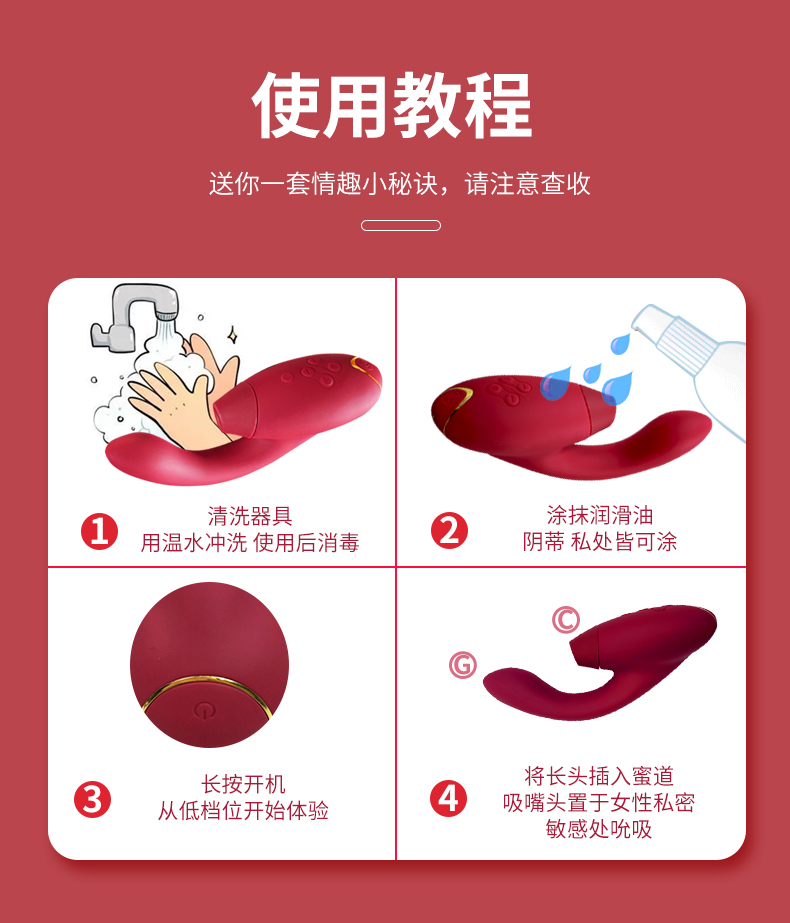 使用教程

送你一套情趣小秘诀，请注意查收

1
清洗器具
用温水冲洗 使用后消毒

2
涂抹润滑油
阴蒂 私处皆可涂

3
长按开机
从低档位开始体验

C
G

4
将长头插入蜜道
吸嘴头置于女性私密
敏感处吮吸