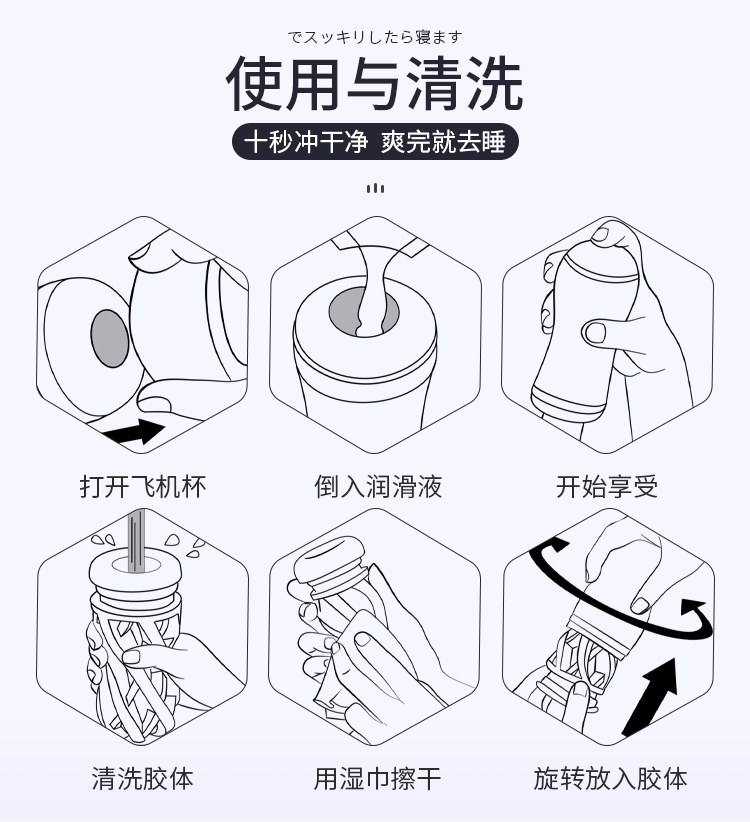 でスッキリしたら寝ます

使用与清洗

十秒冲干净 爽完就去睡

打开飞机杯

倒入润滑液

开始享受

清洗胶体

用湿巾擦干

旋转放入胶体