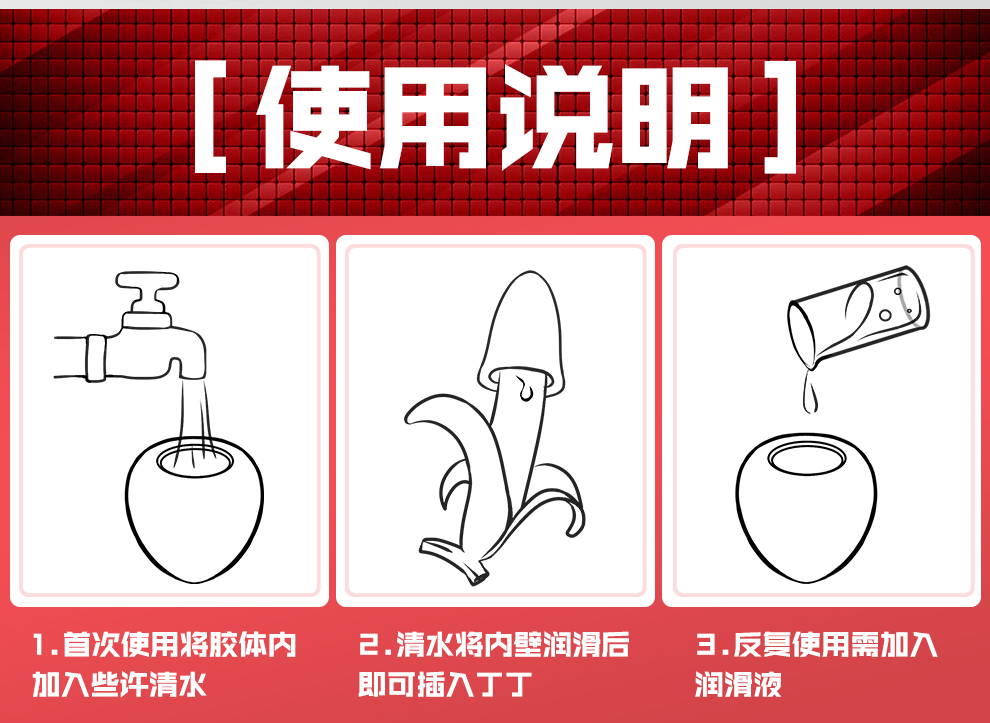 [ 使用说明 ]

1.首次使用将胶体内加入些许清水

2.清水将内壁润滑后即可插入丁丁

3.反复使用需加入润滑液