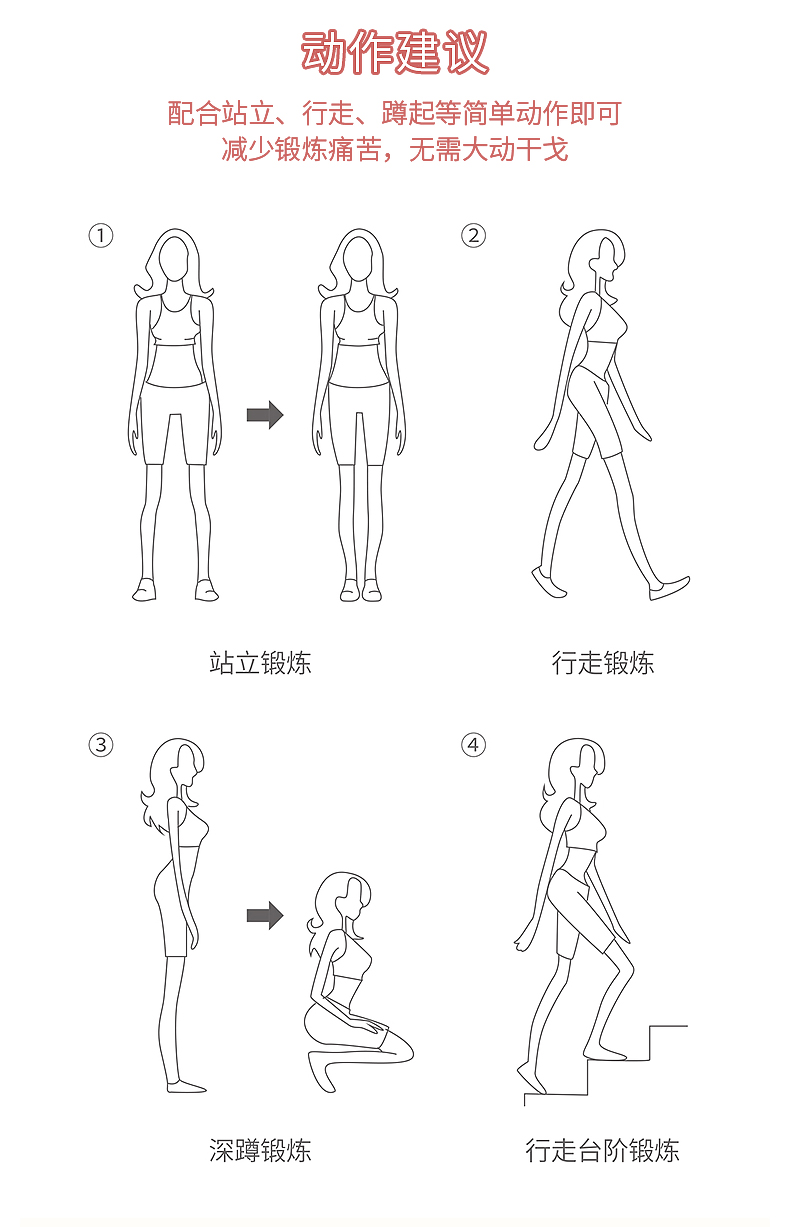 动作建议

配合站立、行走、蹲起等简单动作即可
减少锻炼痛苦，无需大动干戈

①

②

站立锻炼

行走锻炼

③

④

深蹲锻炼

行走台阶锻炼