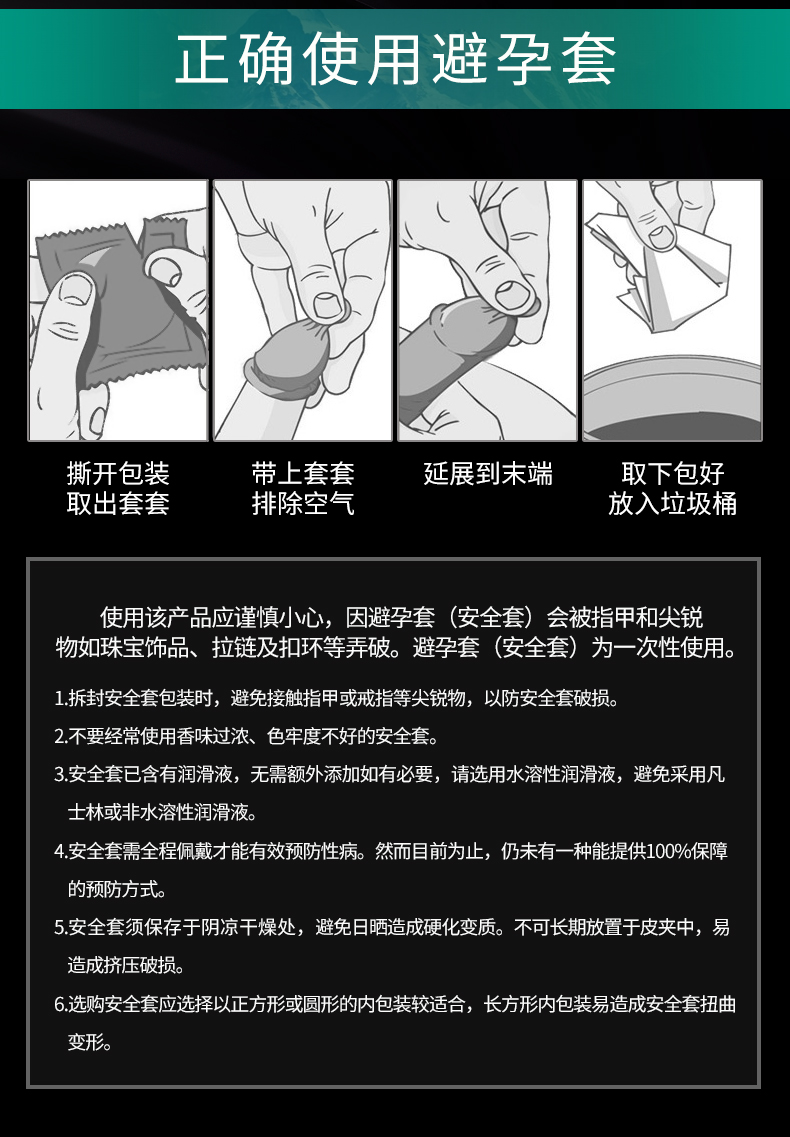 正确使用避孕套

撕开包装
取出套套

带上套套
排除空气

延展到末端

取下包好
放入垃圾桶

使用该产品应谨慎小心，因避孕套（安全套）会被指甲和尖锐物如珠宝饰品、拉链及扣环等弄破。避孕套（安全套）为一次性使用。

1.拆封安全套包装时，避免接触指甲或戒指等尖锐物，以防安全套破损。

2.不要经常使用香味过浓、色牢度不好的安全套。

3.安全套已含有润滑液，无需额外添加如有必要，请选用水溶性润滑液，避免采用凡士林或非水溶性润滑液。

4.安全套需全程佩戴才能有效预防性病。然而目前为止，仍未有一种能提供100%保障的预防方式。

5.安全套须保存于阴凉干燥处，避免日晒造成硬化变质。不可长期放置于皮夹中，易造成挤压破损。

6.选购安全套应选择以正方形或圆形的内包装较适合，长方形内包装易造成安全套扭曲变形。