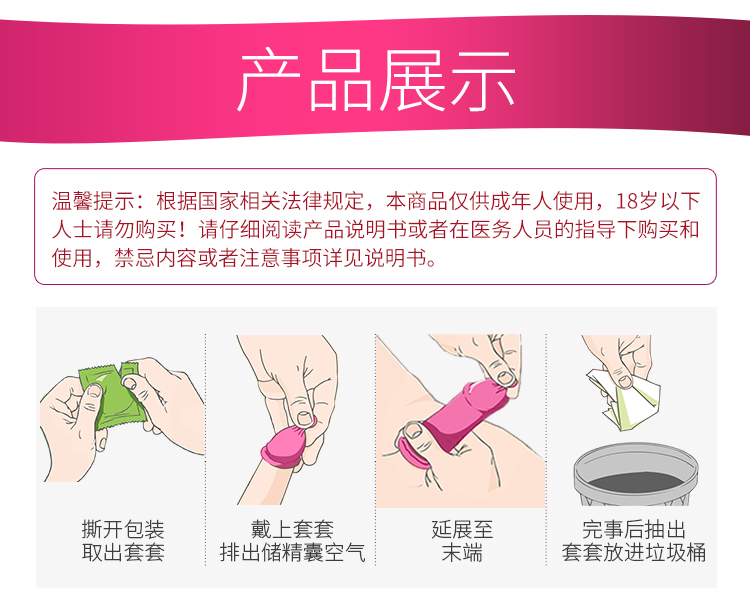 产品展示

温馨提示：根据国家相关法律规定，本商品仅供成年人使用，18岁以下人士请勿购买！请仔细阅读产品说明书或者在医务人员的指导下购买和使用，禁忌内容或者注意事项详见说明书。

撕开包装
取出套套

戴上套套
排出储精囊空气

延展至
末端

完事后抽出
套套放进垃圾桶