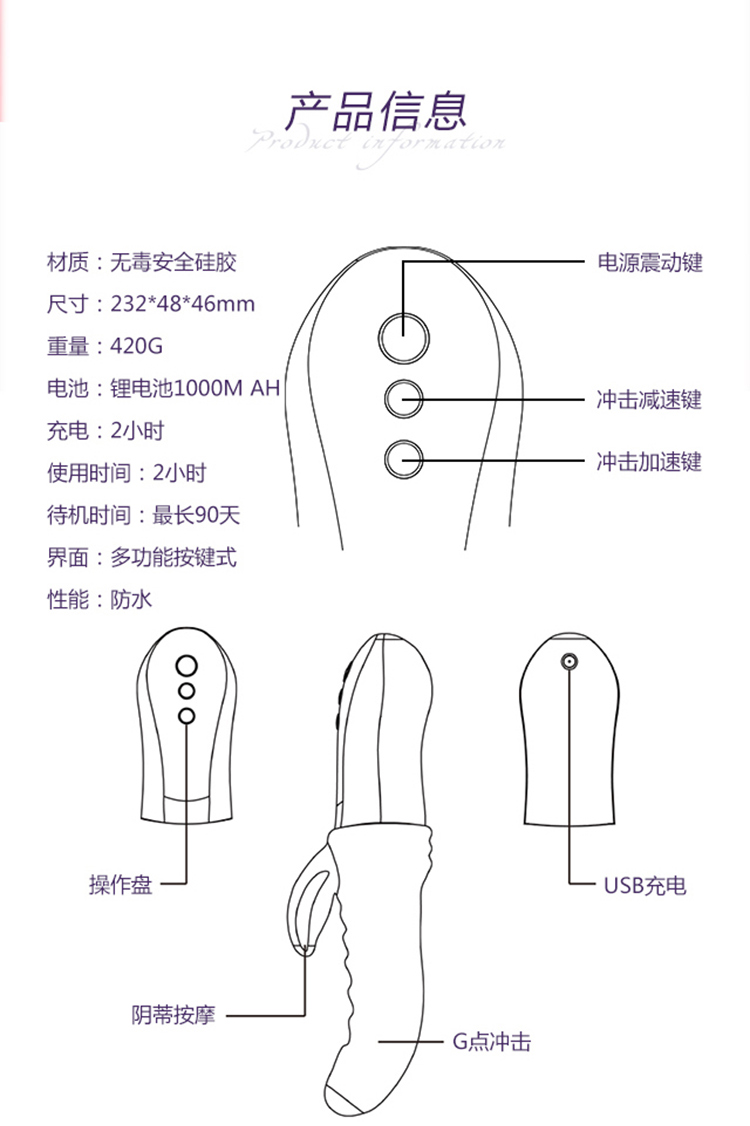 产品信息
Product information

材质：无毒安全硅胶
尺寸：232*48*46mm
重量：420G
电池：锂电池1000M AH
充电：2小时
使用时间：2小时
待机时间：最长90天
界面：多功能按键式
性能：防水

电源震动键
冲击减速键
冲击加速键

操作盘
USB充电
阴蒂按摩
G点冲击