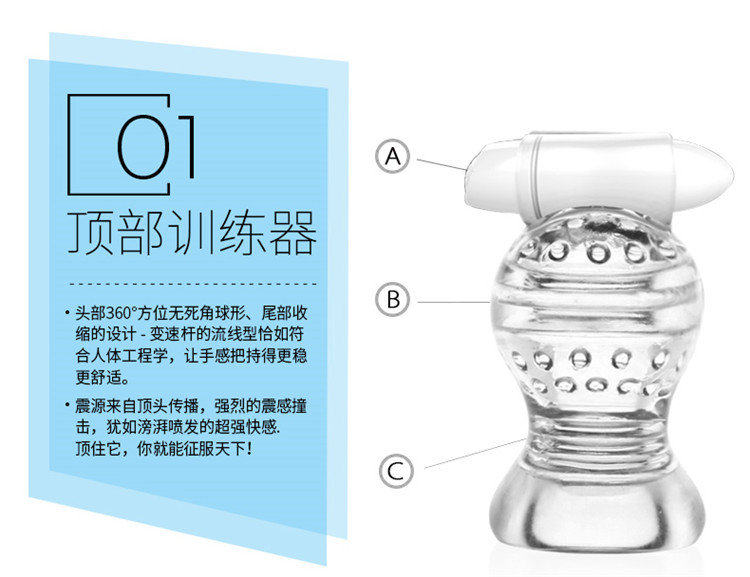 01

顶部训练器

• 头部360°方位无死角球形、尾部收缩的设计 - 变速杆的流线型恰如符合人体工程学，让手感把持得更稳更舒适。

• 震源来自顶头传播，强烈的震感撞击，犹如滂湃喷发的超强快感. 顶住它，你就能征服天下！

A

B

C