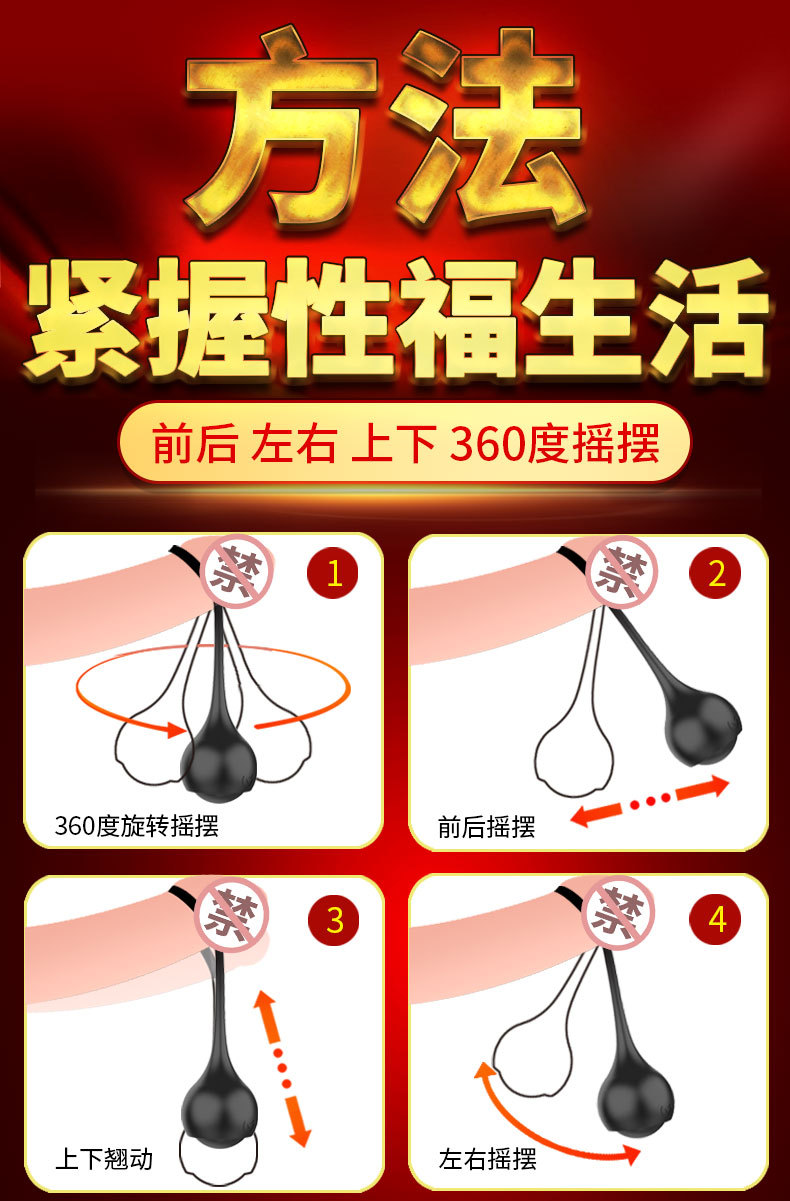 方法

紧握性福生活

前后 左右 上下 360度摇摆

禁 1

360度旋转摇摆

禁 2

前后摇摆

禁 3

上下翘动

禁 4

左右摇摆