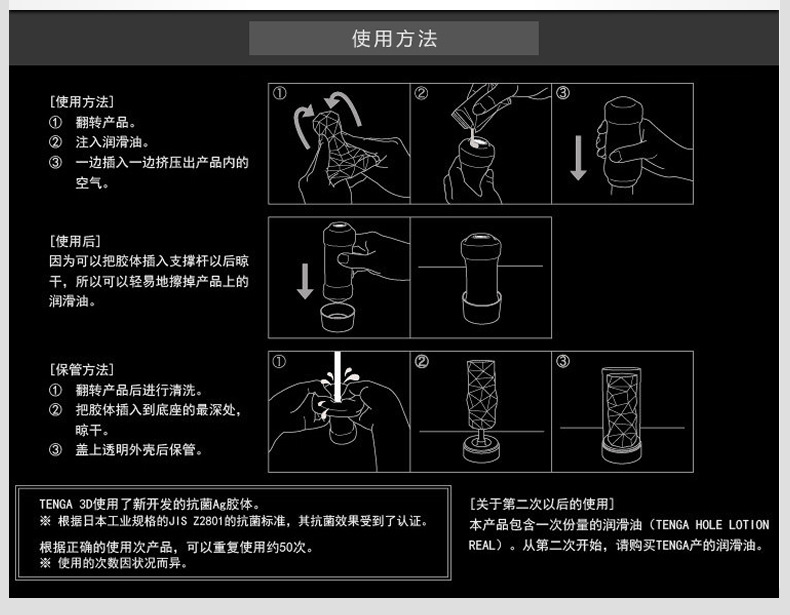 使用方法

[使用方法]
① 翻转产品。
② 注入润滑油。
③ 一边插入一边挤压出产品内的空气。

①
②
③

[使用后]
因为可以把胶体插入支撑杆以后晾干，所以可以轻易地擦掉产品上的润滑油。

[保管方法]
① 翻转产品后进行清洗。
② 把胶体插入到底座的最深处，晾干。
③ 盖上透明外壳后保管。

①
②
③

TENGA 3D使用了新开发的抗菌Ag胶体。
※ 根据日本工业规格的JIS Z2801的抗菌标准，其抗菌效果受到了认证。

根据正确的使用次产品，可以重复使用约50次。
※ 使用的次数因状况而异。

[关于第二次以后的使用]
本产品包含一次份量的润滑油（TENGA HOLE LOTION REAL）。从第二次开始，请购买TENGA产的润滑油。