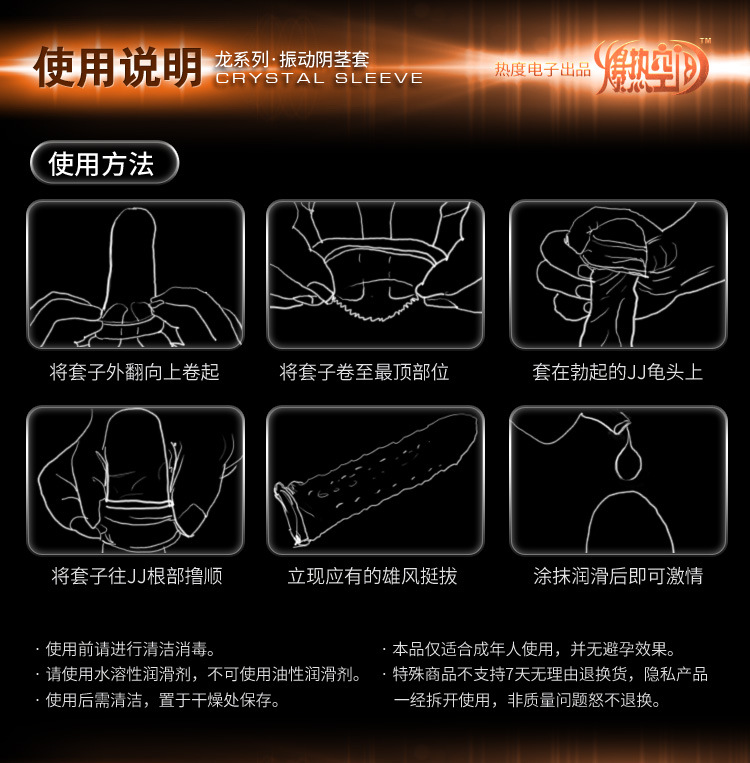 使用说明 龙系列·振动阴茎套
CRYSTAL SLEEVE

热度电子出品 爆热空间™

使用方法

将套子外翻向上卷起

将套子卷至最顶部位

套在勃起的JJ龟头上

将套子往JJ根部撸顺

立现应有的雄风挺拔

涂抹润滑后即可激情

· 使用前请进行清洁消毒。
· 请使用水溶性润滑剂，不可使用油性润滑剂。
· 使用后需清洁，置于干燥处保存。

· 本品仅适合成年人使用，并无避孕效果。
· 特殊商品不支持7天无理由退换货，隐私产品一经拆开使用，非质量问题恕不退换。