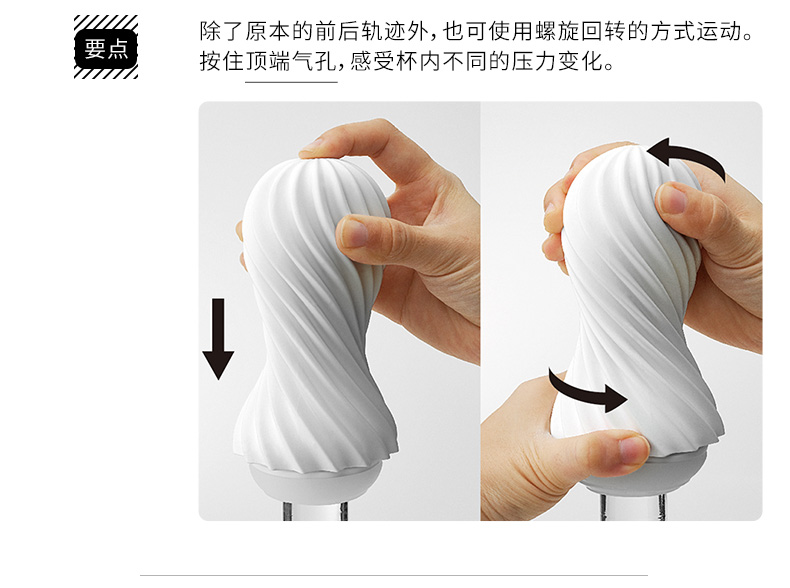 要点

除了原本的前后轨迹外，也可使用螺旋回转的方式运动。按住顶端气孔，感受杯内不同的压力变化。